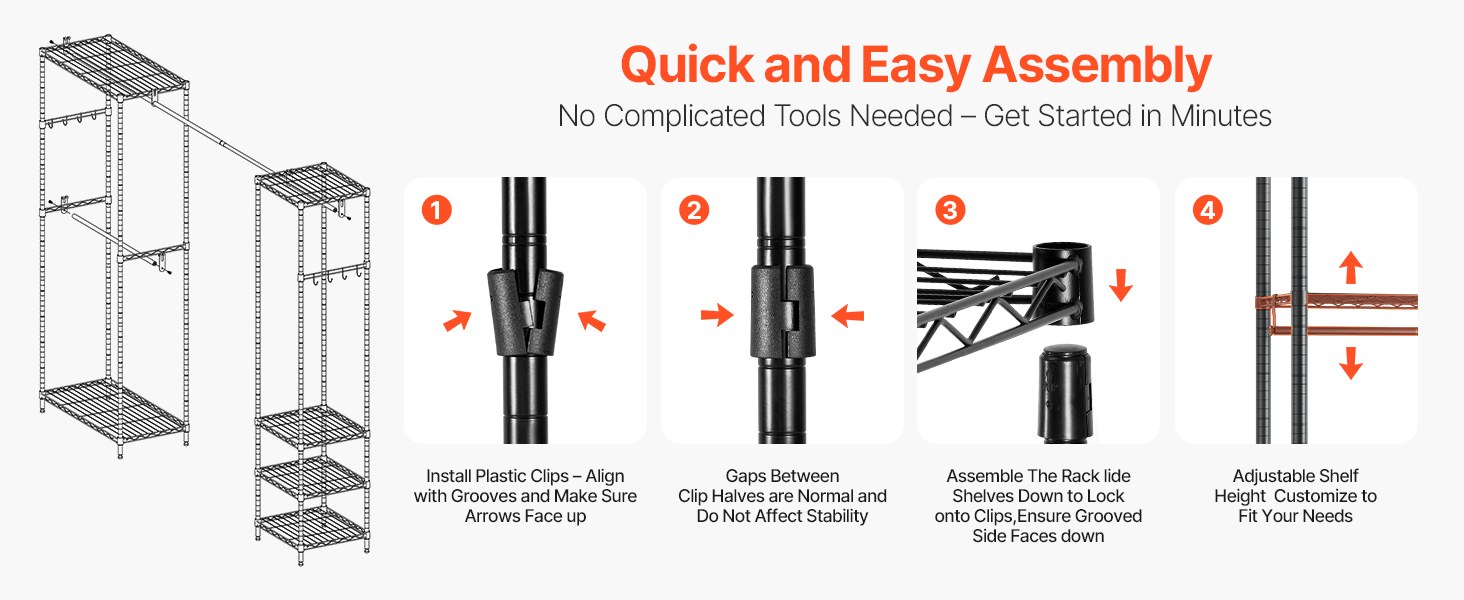 Quick and Easy Assembly

No Complicated Tools Needed – Get Started in Minutes

1

Install Plastic Clips – Align with Grooves and Make Sure Arrows Face up

2

Gaps Between Clip Halves are Normal and Do Not Affect Stability

3

Assemble The Rack lide Shelves Down to Lock onto Clips,Ensure Grooved Side Faces down

4

Adjustable Shelf Height Customize to Fit Your Needs