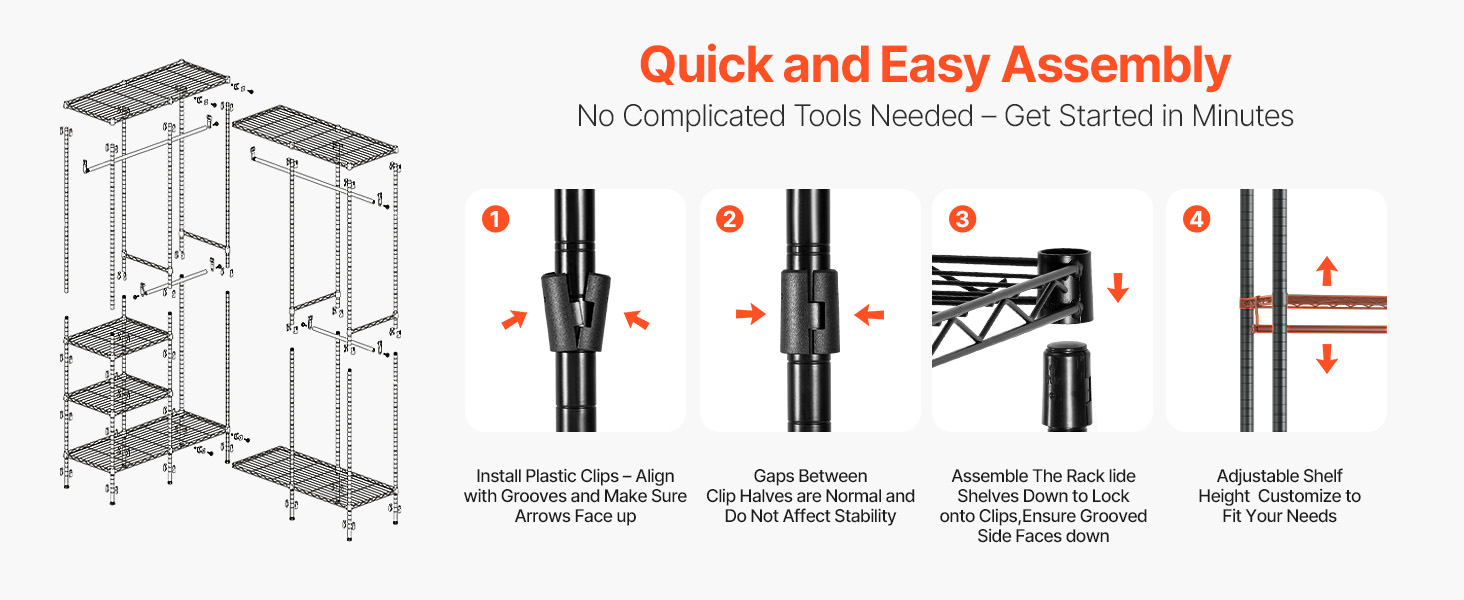 Quick and Easy Assembly

No Complicated Tools Needed – Get Started in Minutes

1

Install Plastic Clips – Align with Grooves and Make Sure Arrows Face up

2

Gaps Between Clip Halves are Normal and Do Not Affect Stability

3

Assemble The Rack lide Shelves Down to Lock onto Clips,Ensure Grooved Side Faces down

4

Adjustable Shelf Height Customize to Fit Your Needs