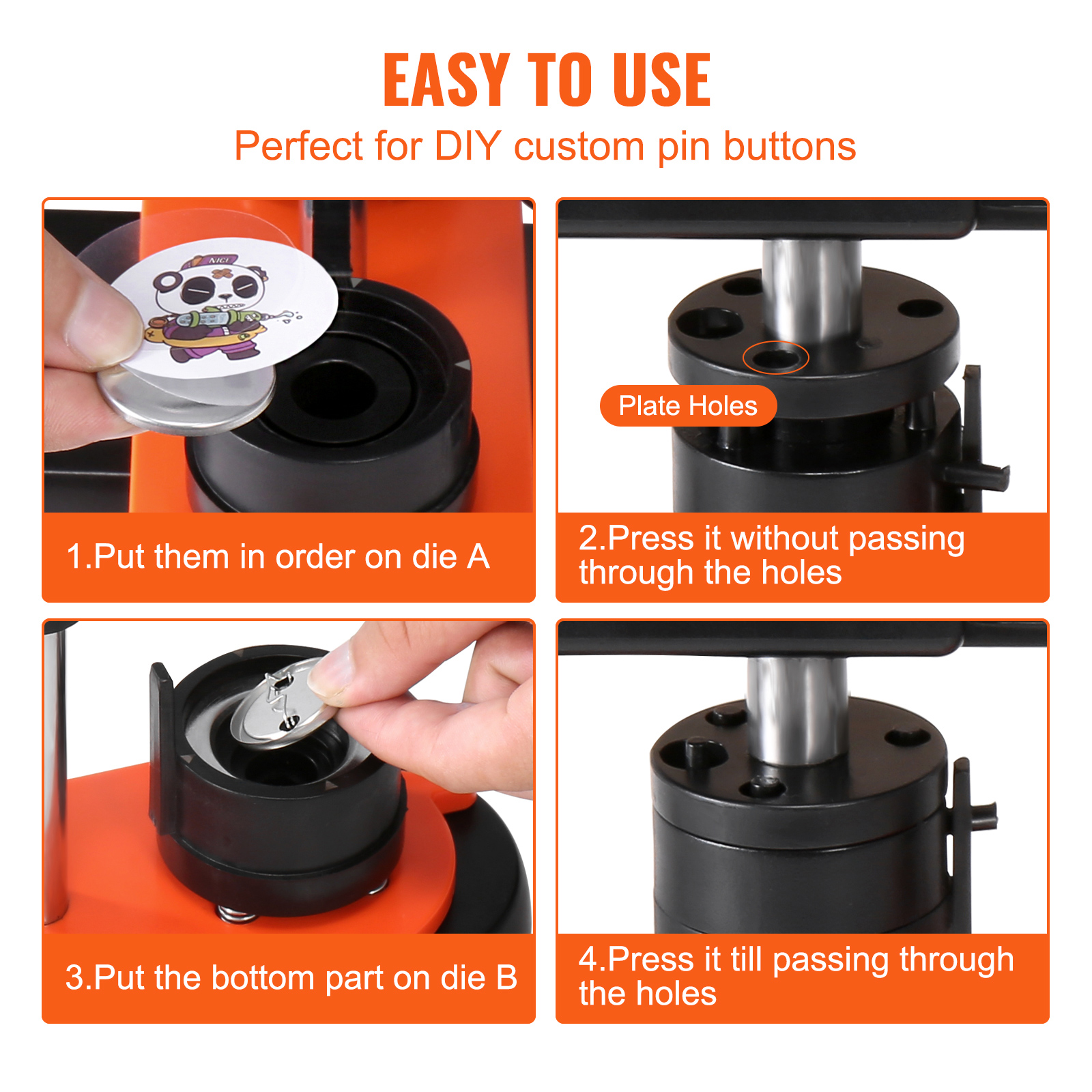 EASY TO USE
Perfect for DIY custom pin buttons

NICI

1.Put them in order on die A

Plate Holes

2.Press it without passing through the holes

3.Put the bottom part on die B

4.Press it till passing through the holes