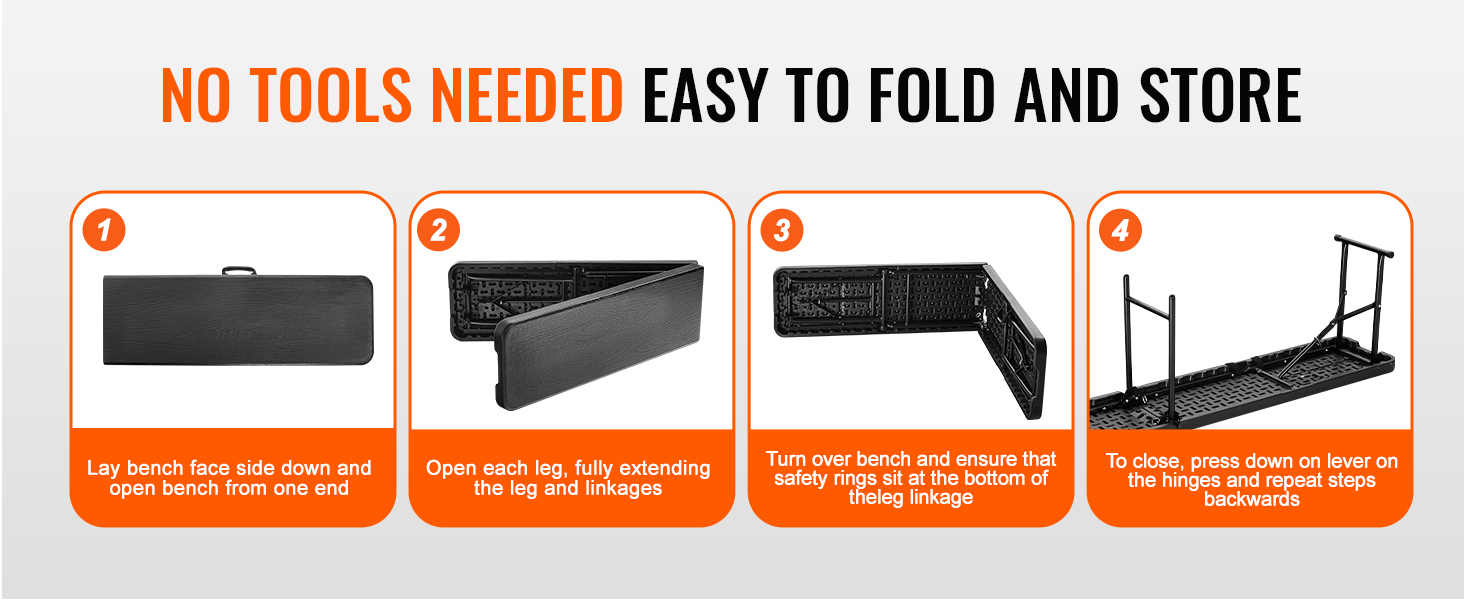 NO TOOLS NEEDED EASY TO FOLD AND STORE

1

Lay bench face side down and open bench from one end

2

Open each leg, fully extending the leg and linkages

3

Turn over bench and ensure that safety rings sit at the bottom of theleg linkage

4

To close, press down on lever on the hinges and repeat steps backwards