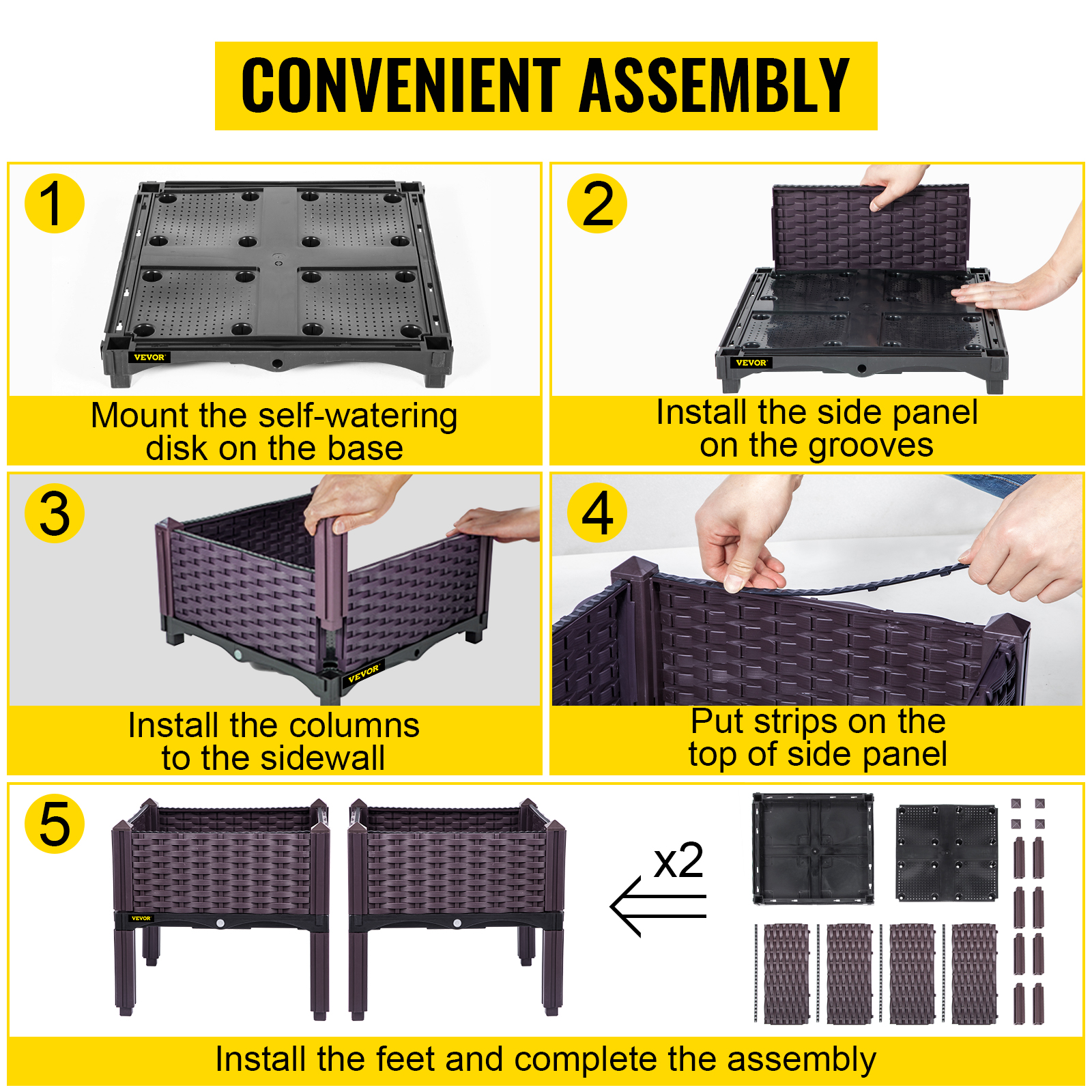 CONVENIENT ASSEMBLY

1

VEVOR

Mount the self-watering disk on the base

2

VEVOR

Install the side panel on the grooves

3

VEVOR

Install the columns to the sidewall

4

Put strips on the top of side panel

5

VEVOR

x2

Install the feet and complete the assembly