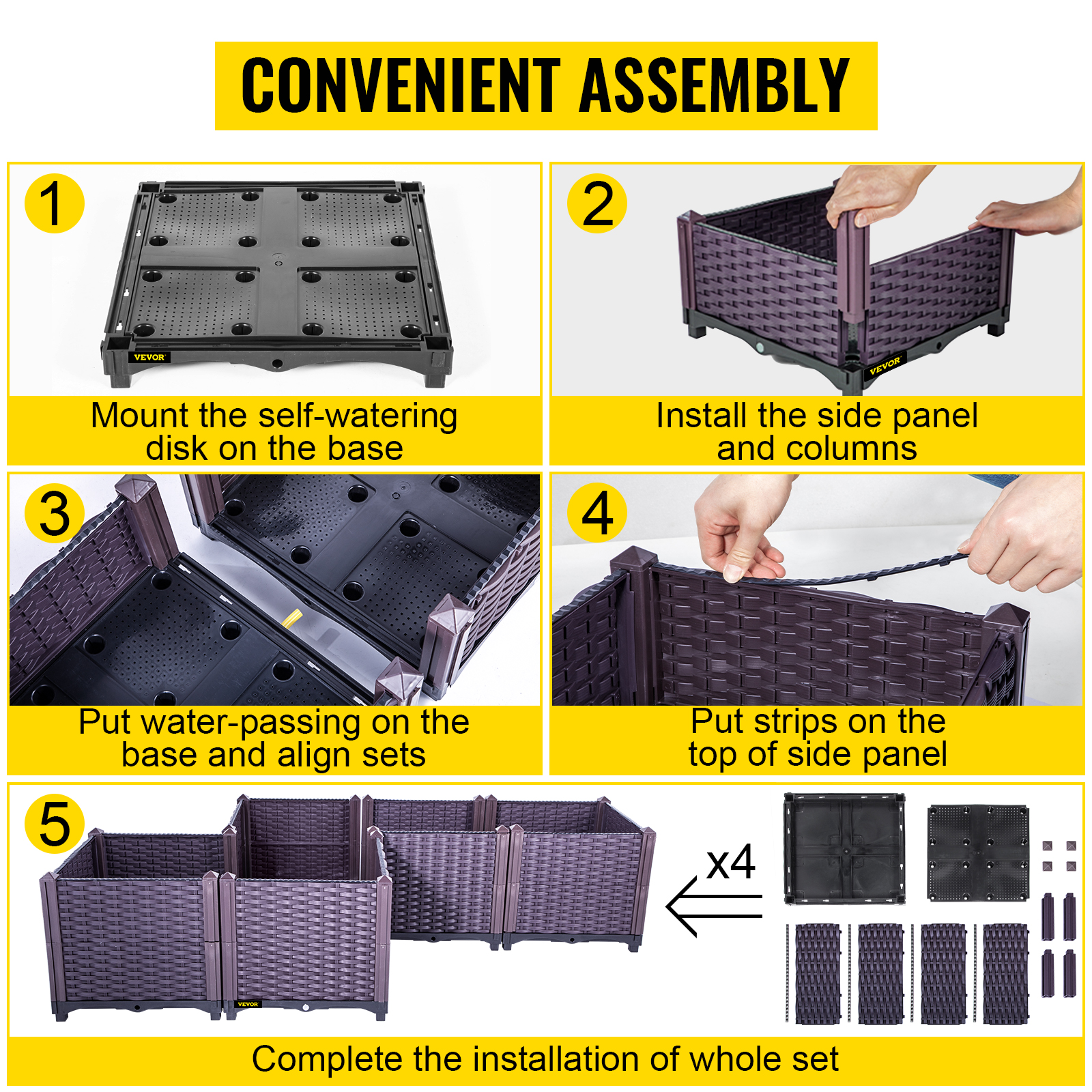 CONVENIENT ASSEMBLY

1

VEVOR

Mount the self-watering disk on the base

2

VEVOR

Install the side panel and columns

3

Put water-passing on the base and align sets

4

Put strips on the top of side panel

5

VEVOR

x4

Complete the installation of whole set