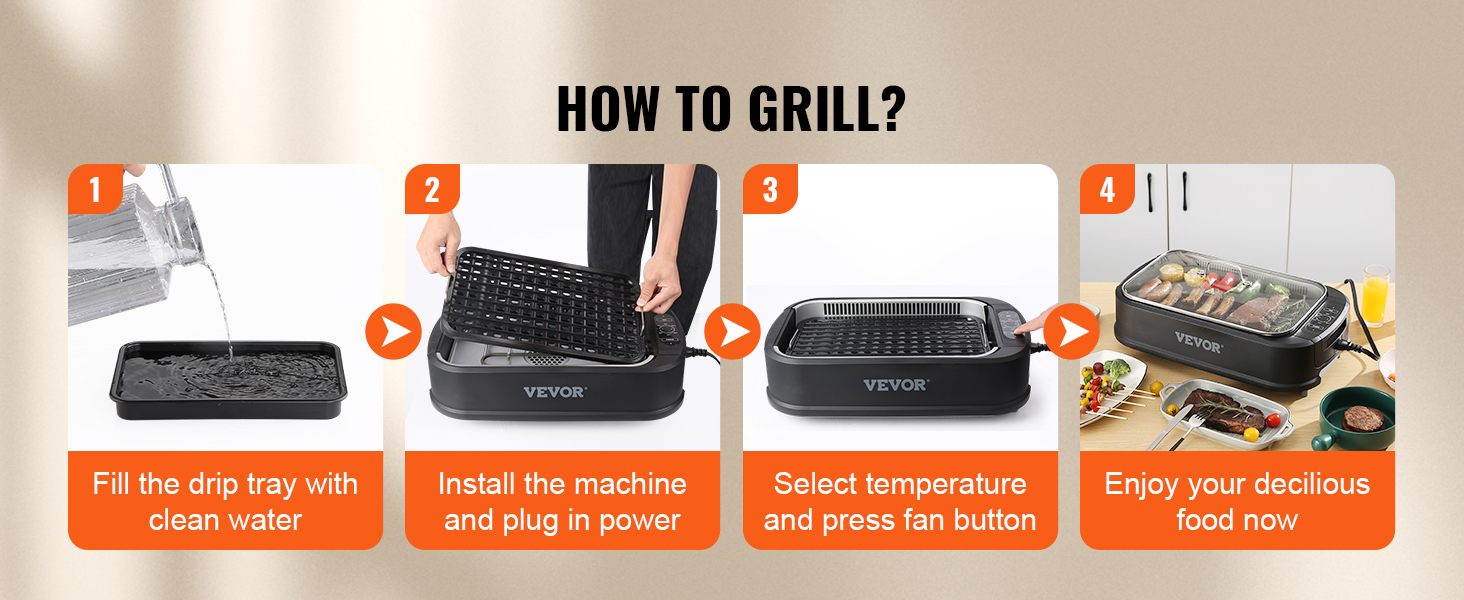 HOW TO GRILL?

1

Fill the drip tray with clean water

2

VEVOR

Install the machine and plug in power

3

VEVOR

Select temperature and press fan button

4

VEVOR

Enjoy your decilious food now