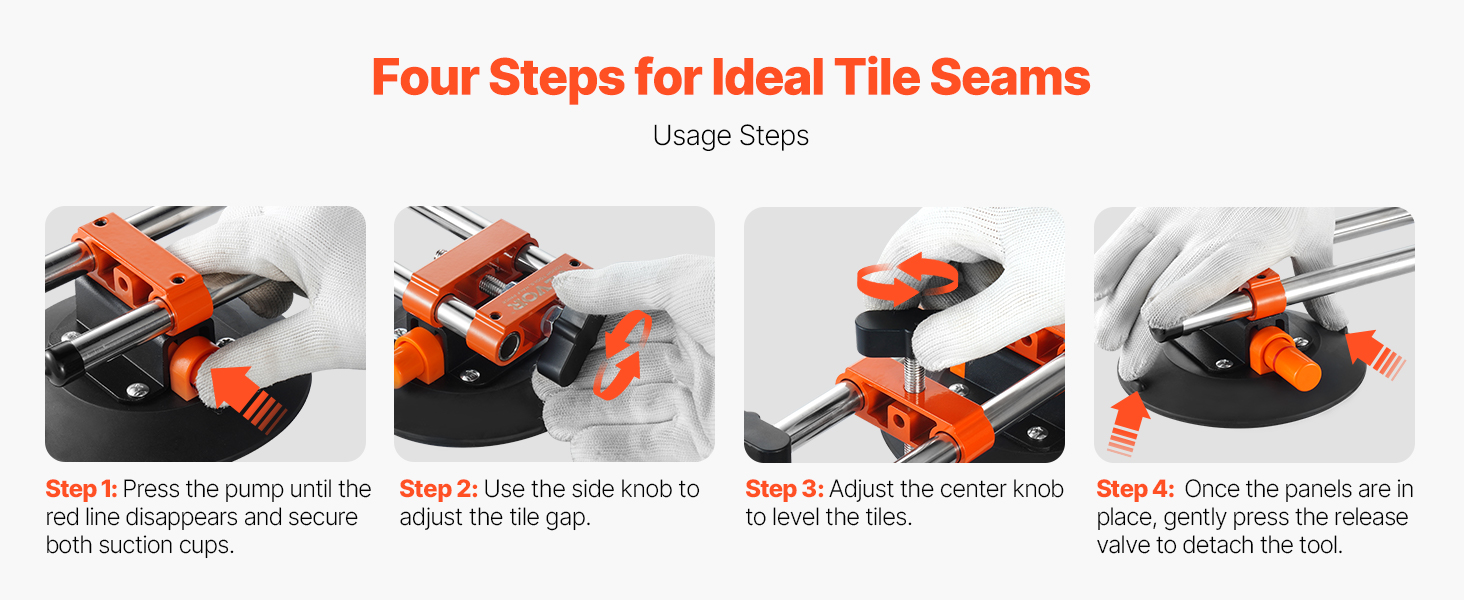 Four Steps for Ideal Tile Seams

Usage Steps

Step 1: Press the pump until the red line disappears and secure both suction cups.

Step 2: Use the side knob to adjust the tile gap.

Step 3: Adjust the center knob to level the tiles.

Step 4: Once the panels are in place, gently press the release valve to detach the tool.