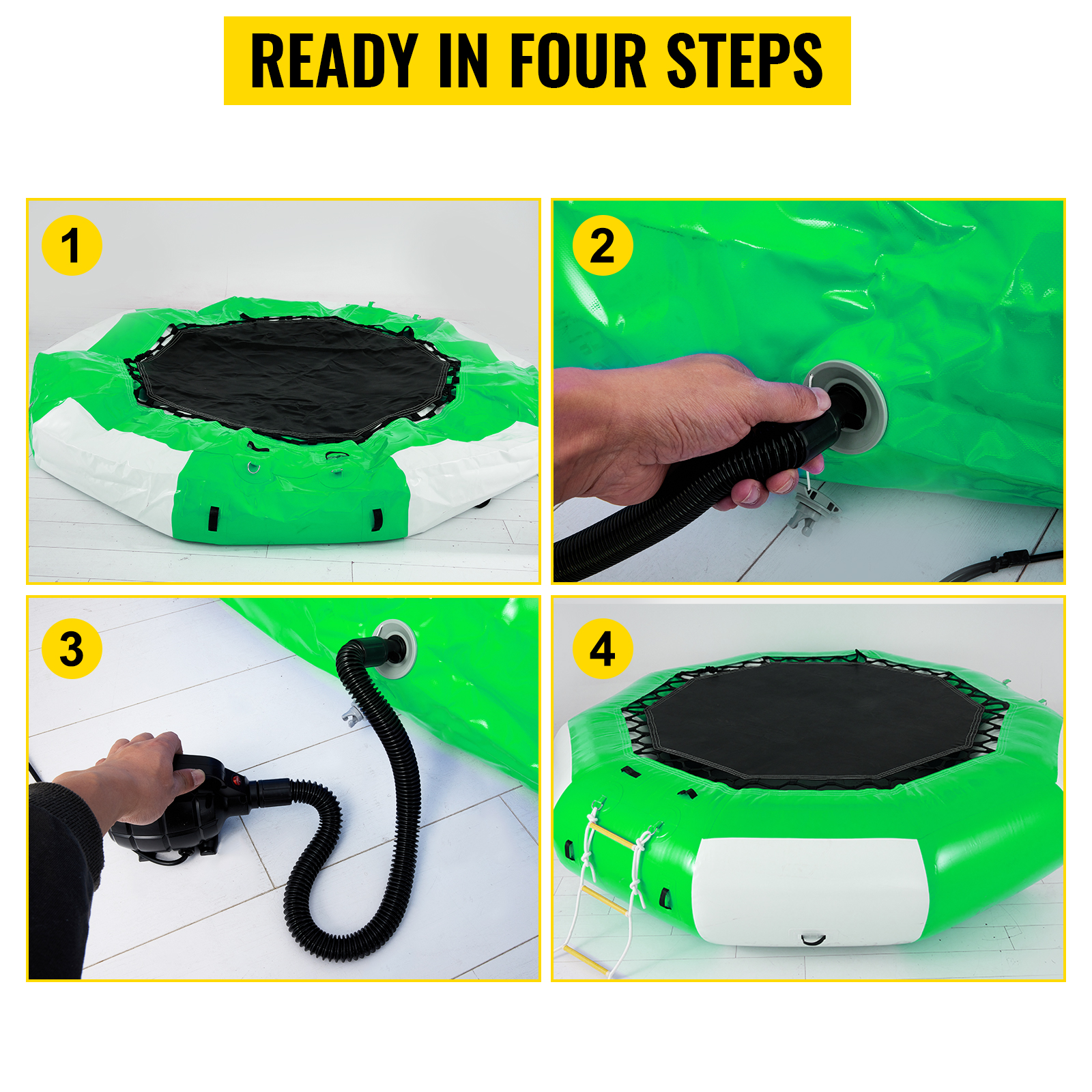 READY IN FOUR STEPS

1

2

3

4