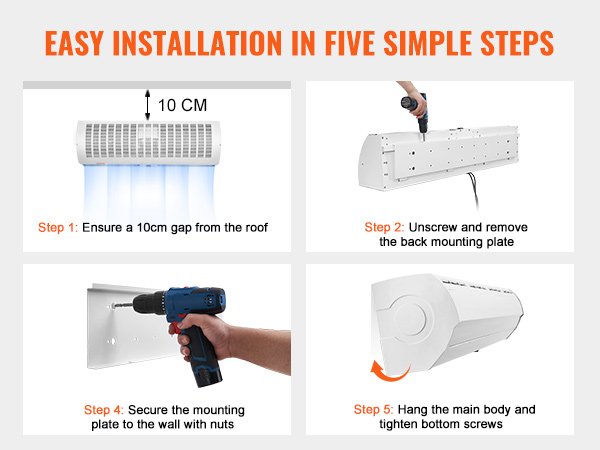 EASY INSTALLATION IN FIVE SIMPLE STEPS

10 CM

Step 1: Ensure a 10cm gap from the roof

Step 2: Unscrew and remove the back mounting plate

Step 4: Secure the mounting plate to the wall with nuts

Step 5: Hang the main body and tighten bottom screws