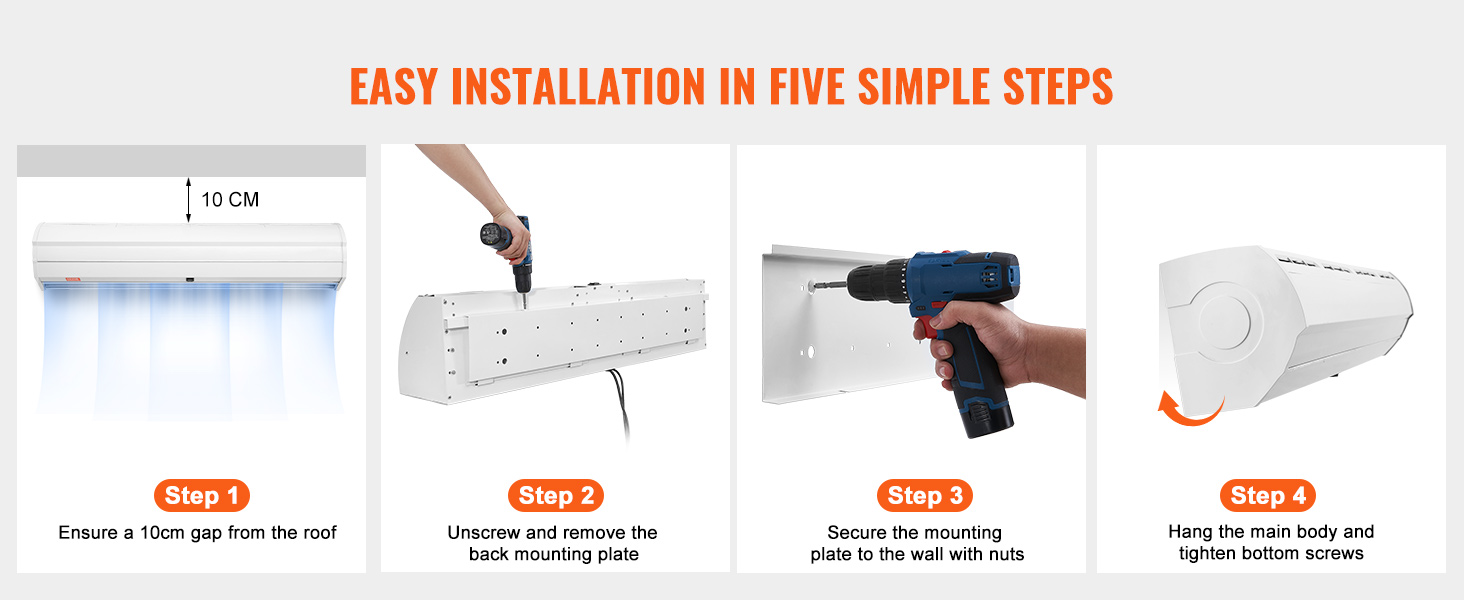 EASY INSTALLATION IN FIVE SIMPLE STEPS

10 CM

Step 1
Ensure a 10cm gap from the roof

Step 2
Unscrew and remove the back mounting plate

Step 3
Secure the mounting plate to the wall with nuts

Step 4
Hang the main body and tighten bottom screws