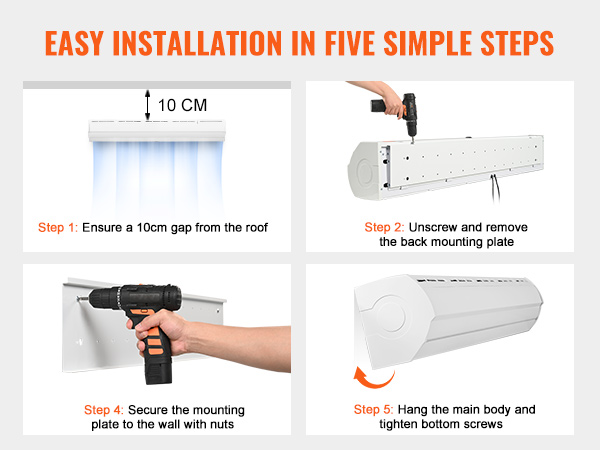 EASY INSTALLATION IN FIVE SIMPLE STEPS

10 CM

Step 1: Ensure a 10cm gap from the roof

Step 2: Unscrew and remove the back mounting plate

Step 4: Secure the mounting plate to the wall with nuts

Step 5: Hang the main body and tighten bottom screws