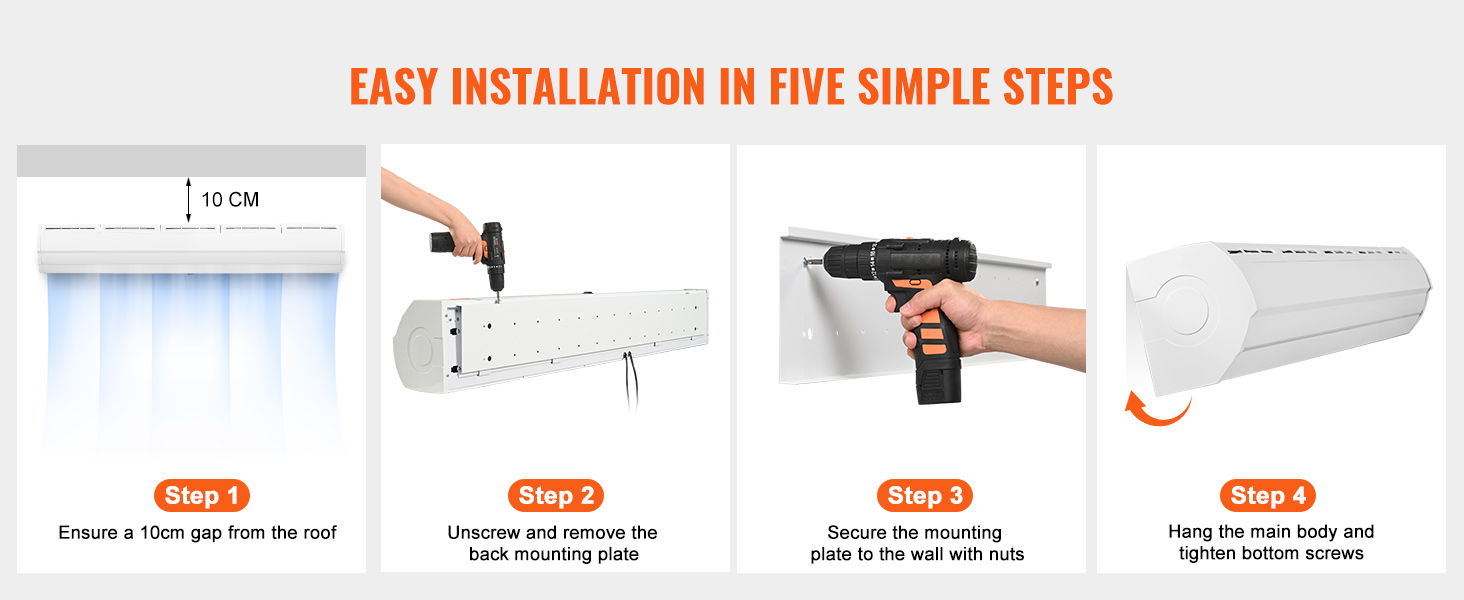 EASY INSTALLATION IN FIVE SIMPLE STEPS

10 CM

Step 1
Ensure a 10cm gap from the roof

Step 2
Unscrew and remove the back mounting plate

Step 3
Secure the mounting plate to the wall with nuts

Step 4
Hang the main body and tighten bottom screws