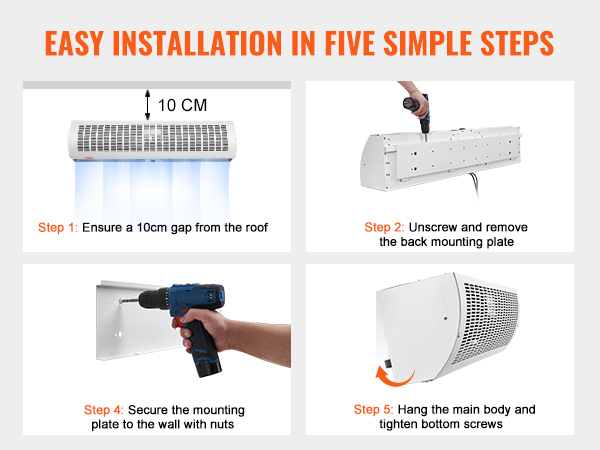 EASY INSTALLATION IN FIVE SIMPLE STEPS

10 CM

Step 1: Ensure a 10cm gap from the roof

Step 2: Unscrew and remove the back mounting plate

Step 4: Secure the mounting plate to the wall with nuts

Step 5: Hang the main body and tighten bottom screws