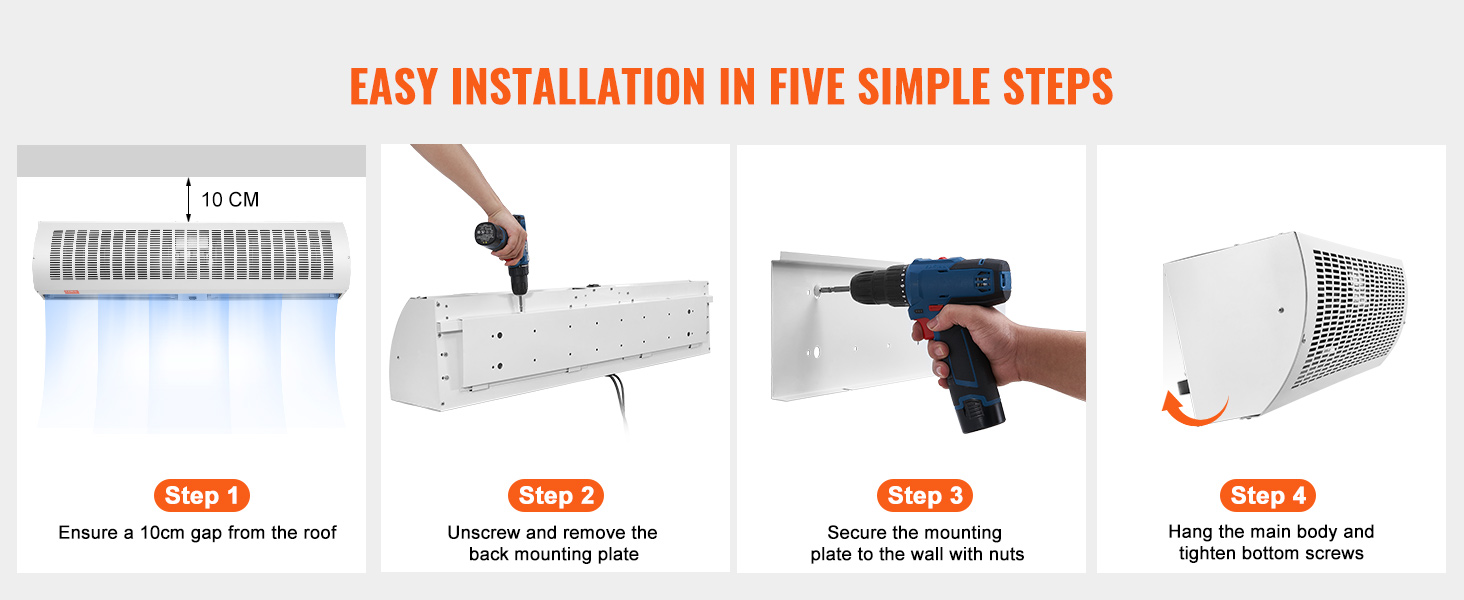 EASY INSTALLATION IN FIVE SIMPLE STEPS

10 CM

Step 1
Ensure a 10cm gap from the roof

Step 2
Unscrew and remove the back mounting plate

Step 3
Secure the mounting plate to the wall with nuts

Step 4
Hang the main body and tighten bottom screws