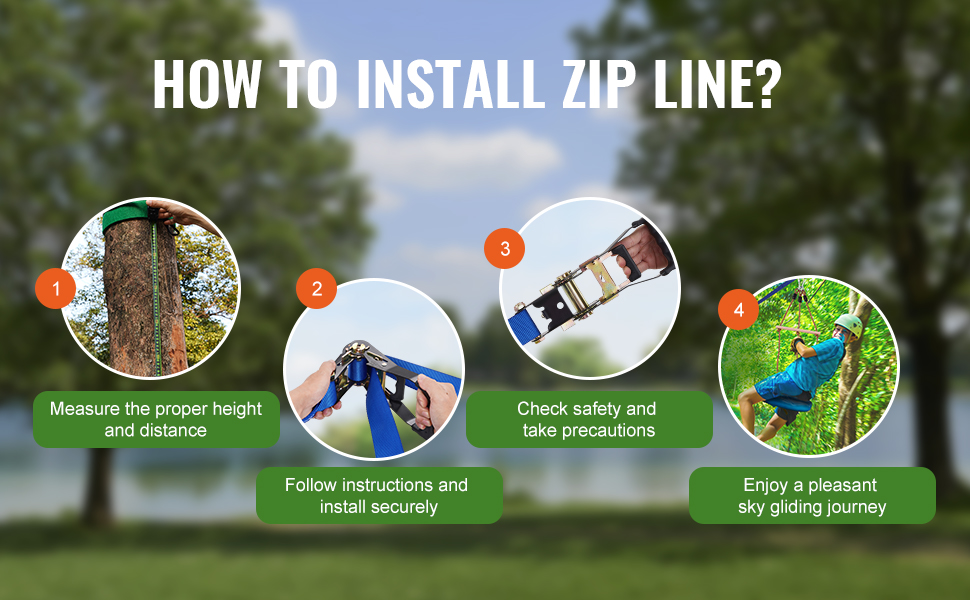 HOW TO INSTALL ZIP LINE?

1

Measure the proper height and distance

2

Follow instructions and install securely

3

Check safety and take precautions

4

Enjoy a pleasant sky gliding journey