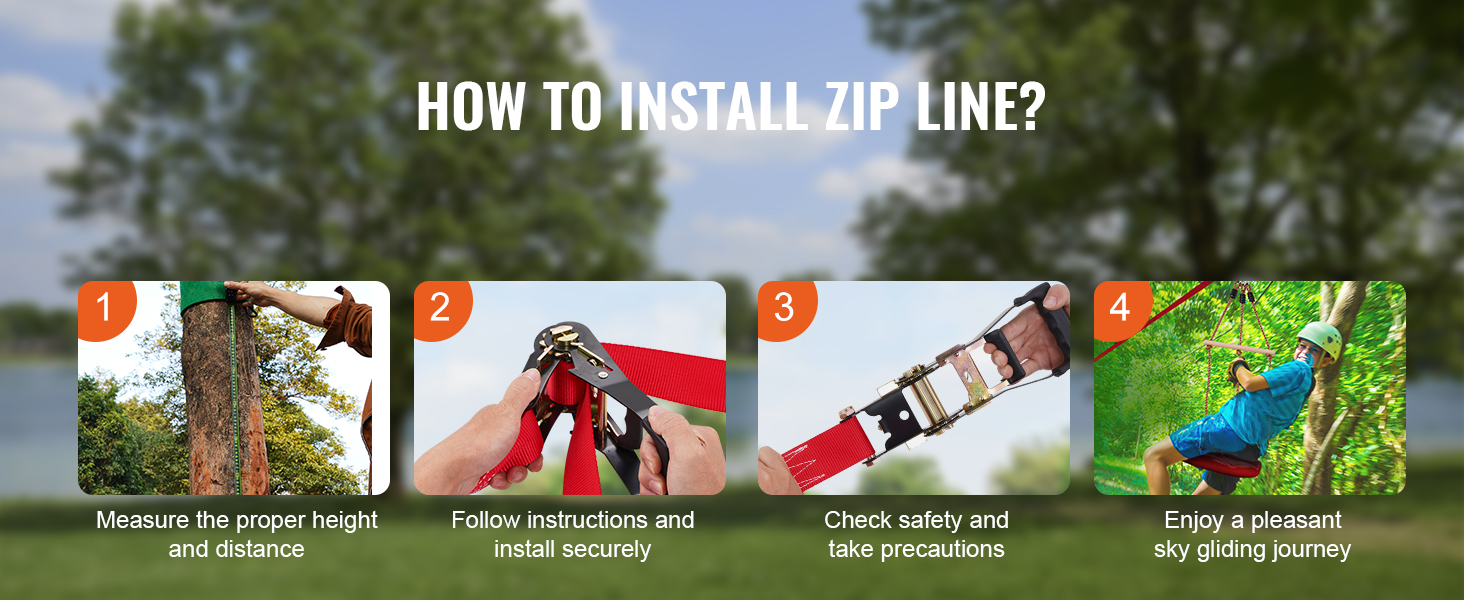 HOW TO INSTALL ZIP LINE?

1
Measure the proper height and distance

2
Follow instructions and install securely

3
Check safety and take precautions

4
Enjoy a pleasant sky gliding journey