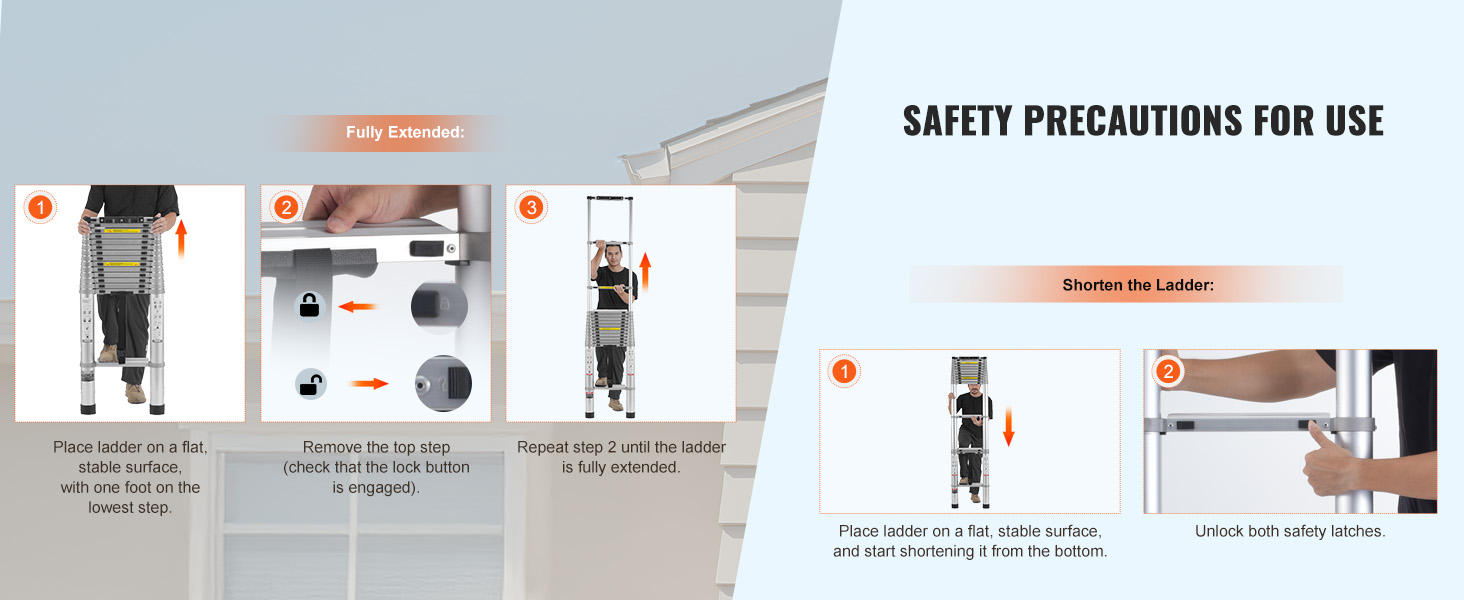 Fully Extended:

1

Place ladder on a flat, stable surface, with one foot on the lowest step.

2

Remove the top step (check that the lock button is engaged).

3

Repeat step 2 until the ladder is fully extended.

SAFETY PRECAUTIONS FOR USE

Shorten the Ladder:

1

Place ladder on a flat, stable surface, and start shortening it from the bottom.

2

Unlock both safety latches.