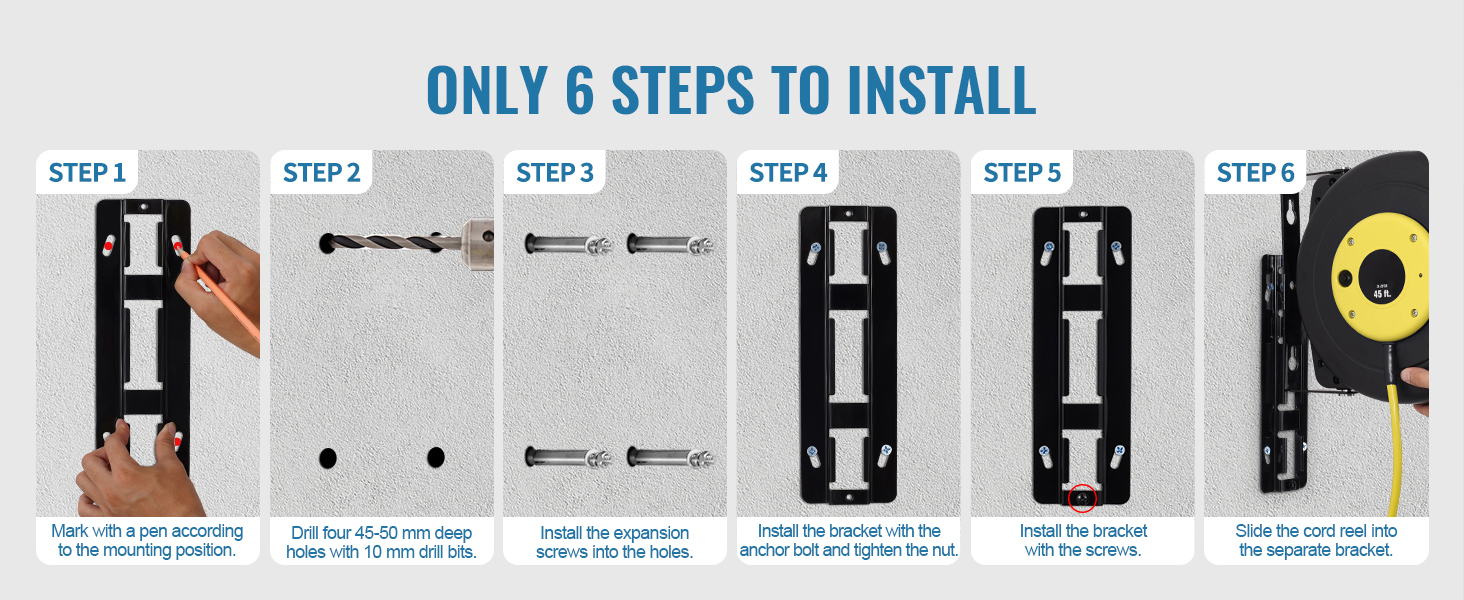 ONLY 6 STEPS TO INSTALL

STEP 1
Mark with a pen according to the mounting position.

STEP 2
Drill four 45-50 mm deep holes with 10 mm drill bits.

STEP 3
Install the expansion screws into the holes.

STEP 4
Install the bracket with the anchor bolt and tighten the nut.

STEP 5
Install the bracket with the screws.

STEP 6
45 ft.
Slide the cord reel into the separate bracket.