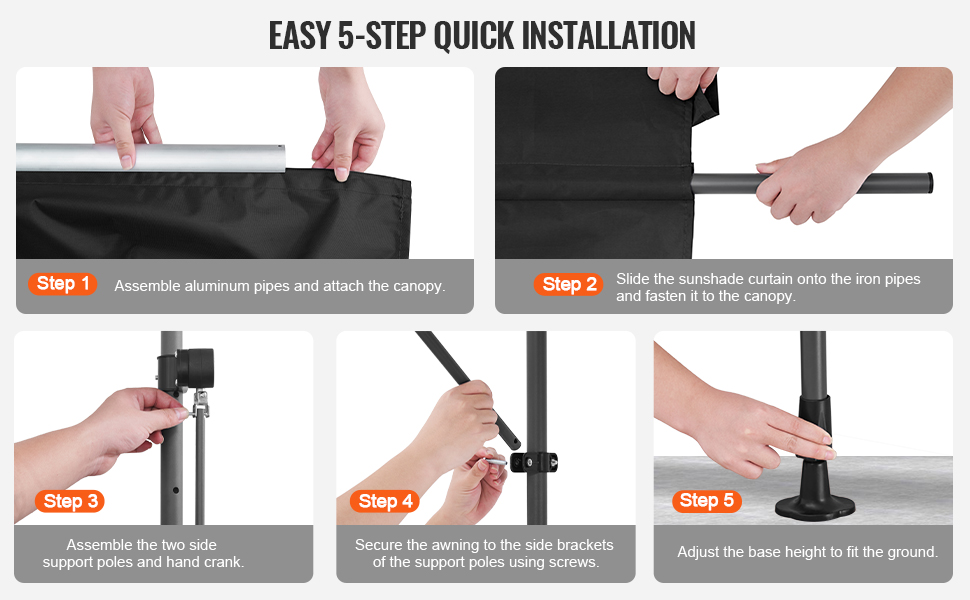 EASY 5-STEP QUICK INSTALLATION

Step 1 Assemble aluminum pipes and attach the canopy.

Step 2 Slide the sunshade curtain onto the iron pipes and fasten it to the canopy.

Step 3 Assemble the two side support poles and hand crank.

Step 4 Secure the awning to the side brackets of the support poles using screws.

Step 5 Adjust the base height to fit the ground.