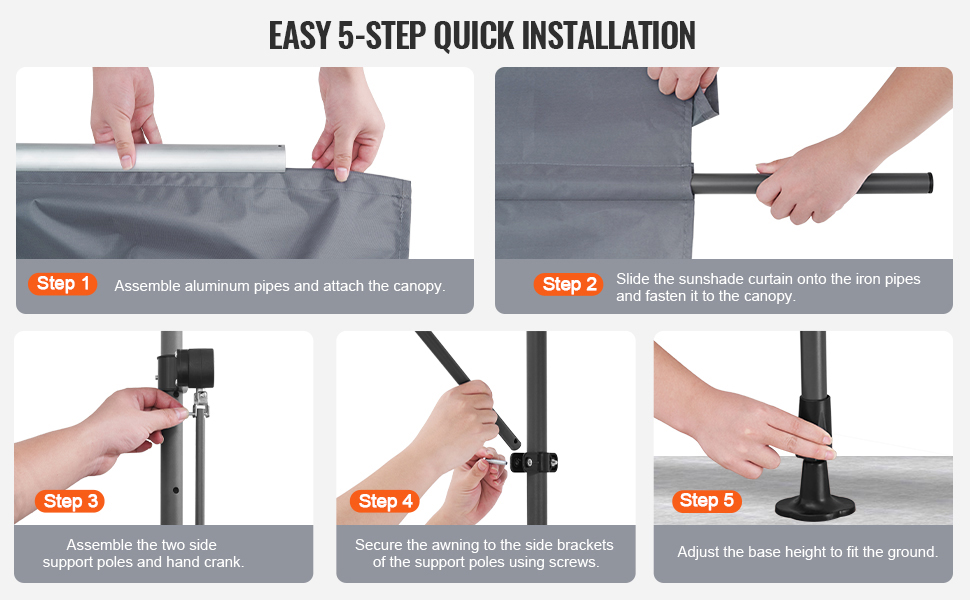 EASY 5-STEP QUICK INSTALLATION

Step 1 Assemble aluminum pipes and attach the canopy.

Step 2 Slide the sunshade curtain onto the iron pipes and fasten it to the canopy.

Step 3 Assemble the two side support poles and hand crank.

Step 4 Secure the awning to the side brackets of the support poles using screws.

Step 5 Adjust the base height to fit the ground.