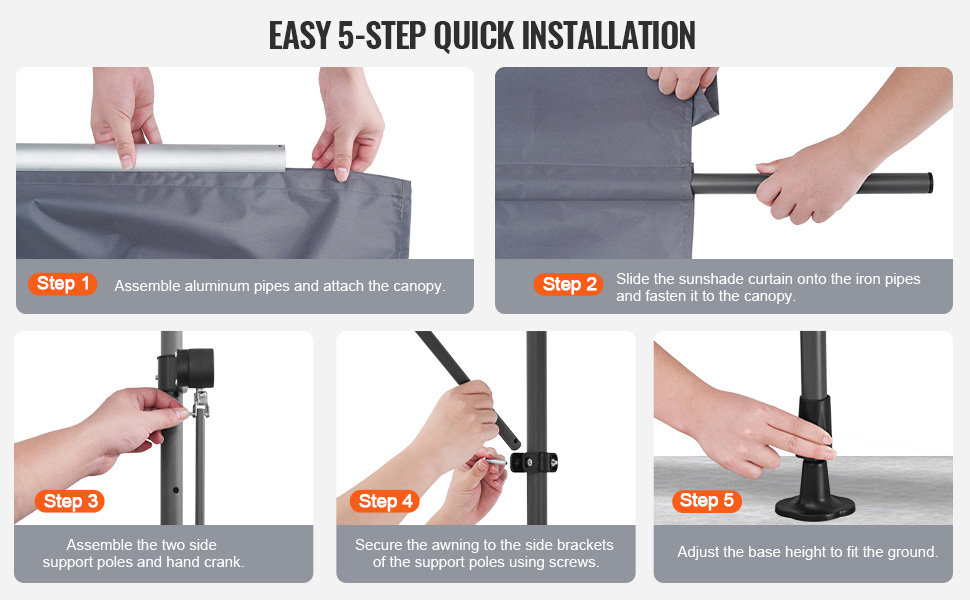 EASY 5-STEP QUICK INSTALLATION

Step 1 Assemble aluminum pipes and attach the canopy.

Step 2 Slide the sunshade curtain onto the iron pipes and fasten it to the canopy.

Step 3

Assemble the two side support poles and hand crank.

Step 4

Secure the awning to the side brackets of the support poles using screws.

Step 5

Adjust the base height to fit the ground.