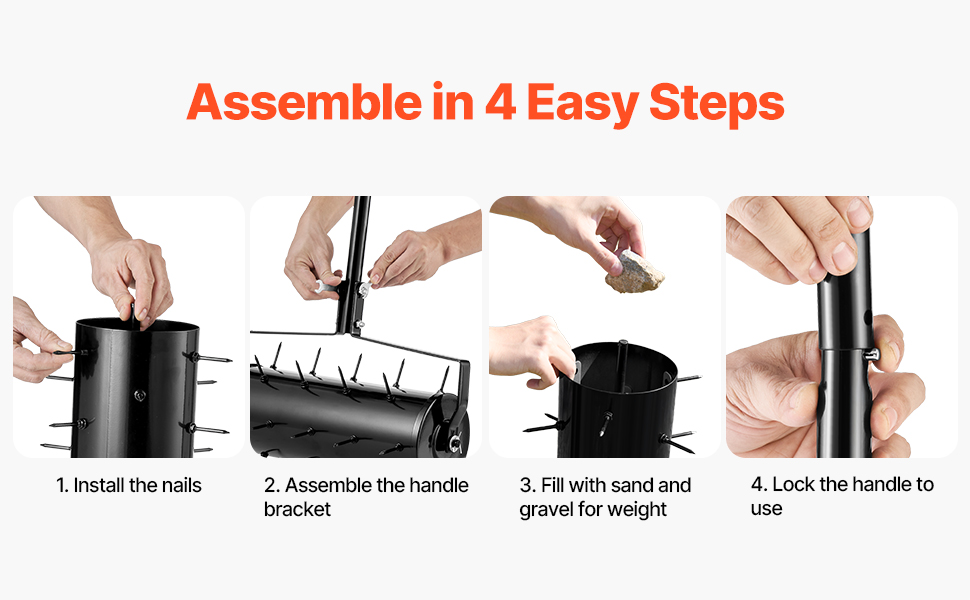 Assemble in 4 Easy Steps

1. Install the nails

2. Assemble the handle bracket

3. Fill with sand and gravel for weight

4. Lock the handle to use