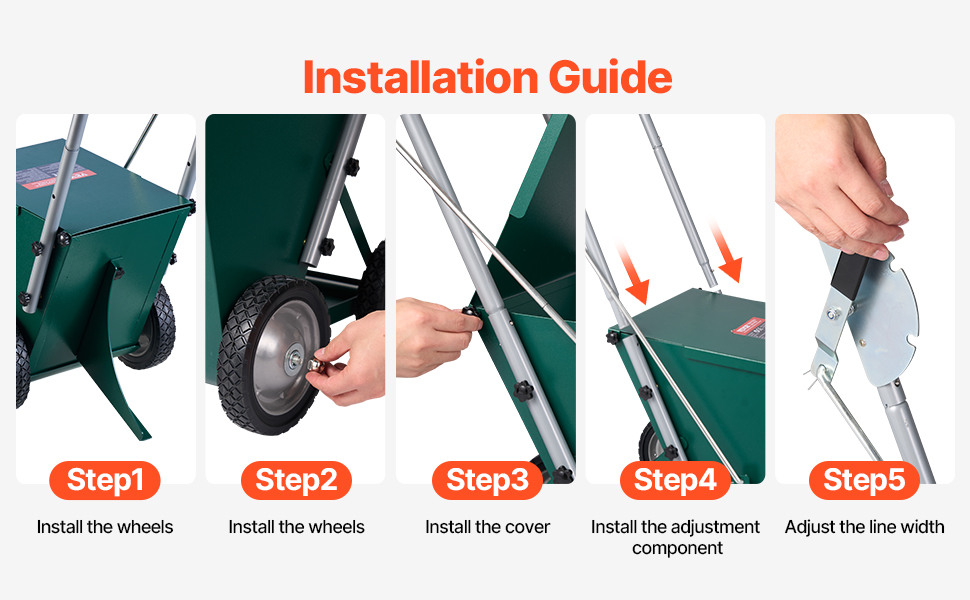 Installation Guide

Step1
Install the wheels

Step2
Install the wheels

Step3
Install the cover

Step4
Install the adjustment component

Step5
Adjust the line width