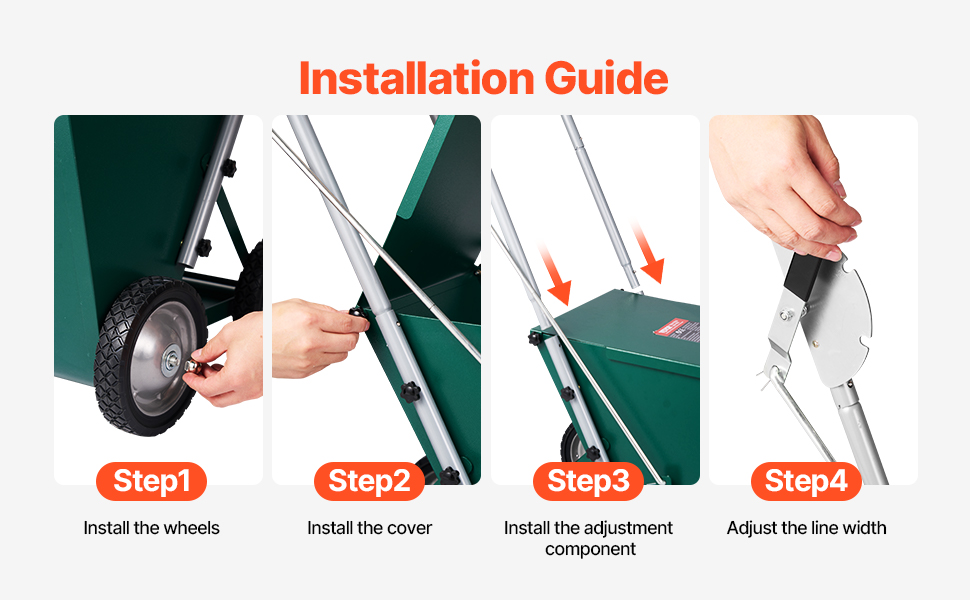 Installation Guide

Step1

Install the wheels

Step2

Install the cover

Step3

Install the adjustment component

Step4

Adjust the line width