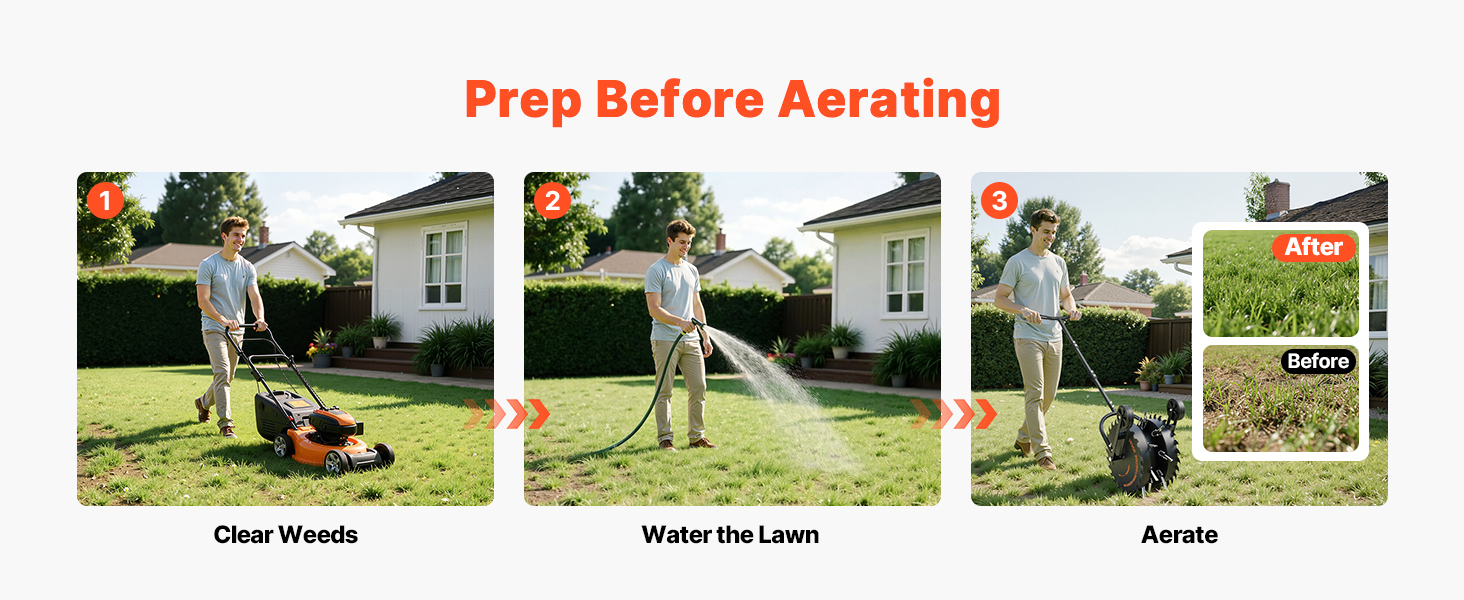 Prep Before Aerating

1

Clear Weeds

2

Water the Lawn

3

After

Before

Aerate