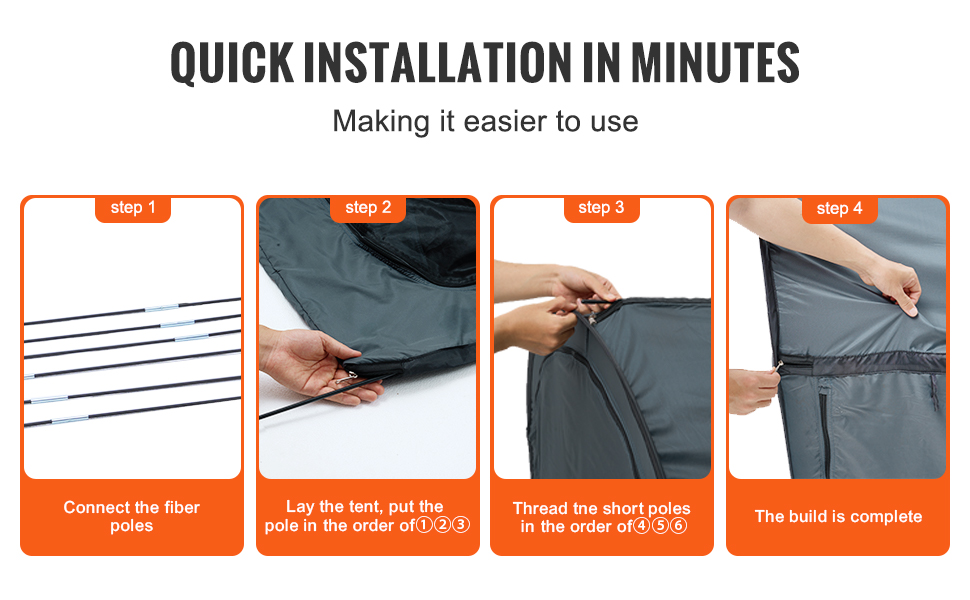 QUICK INSTALLATION IN MINUTES

Making it easier to use

step 1

Connect the fiber poles

step 2

Lay the tent, put the pole in the order of①②③

step 3

Thread tne short poles in the order of④⑤⑥

step 4

The build is complete