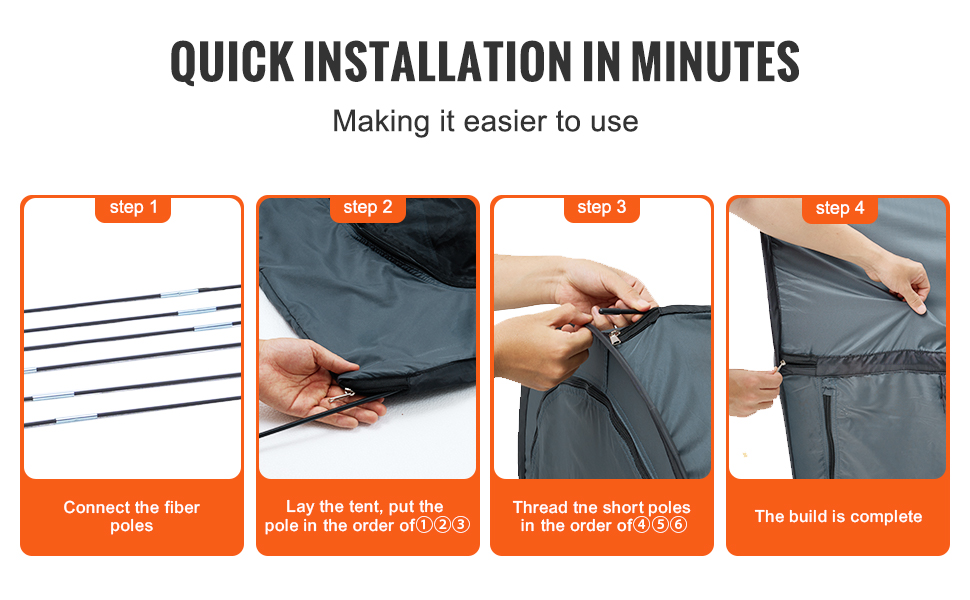 QUICK INSTALLATION IN MINUTES

Making it easier to use

step 1

Connect the fiber poles

step 2

Lay the tent, put the pole in the order of①②③

step 3

Thread tne short poles in the order of④⑤⑥

step 4

The build is complete