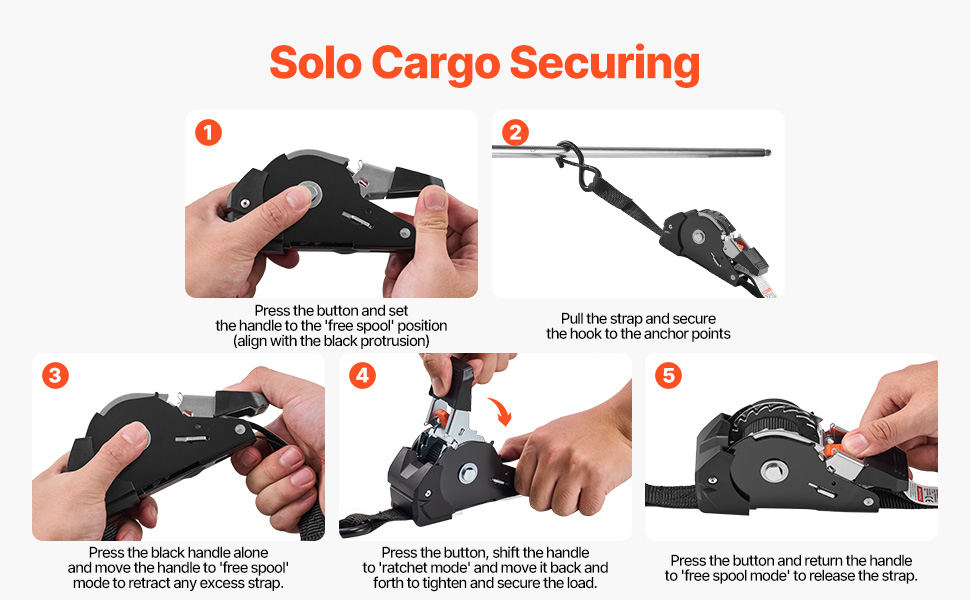 Solo Cargo Securing

1

Press the button and set the handle to the 'free spool' position (align with the black protrusion)

2

Pull the strap and secure the hook to the anchor points

3

Press the black handle alone and move the handle to 'free spool' mode to retract any excess strap.

4

Press the button, shift the handle to 'ratchet mode' and move it back and forth to tighten and secure the load.

5

Press the button and return the handle to 'free spool mode' to release the strap.