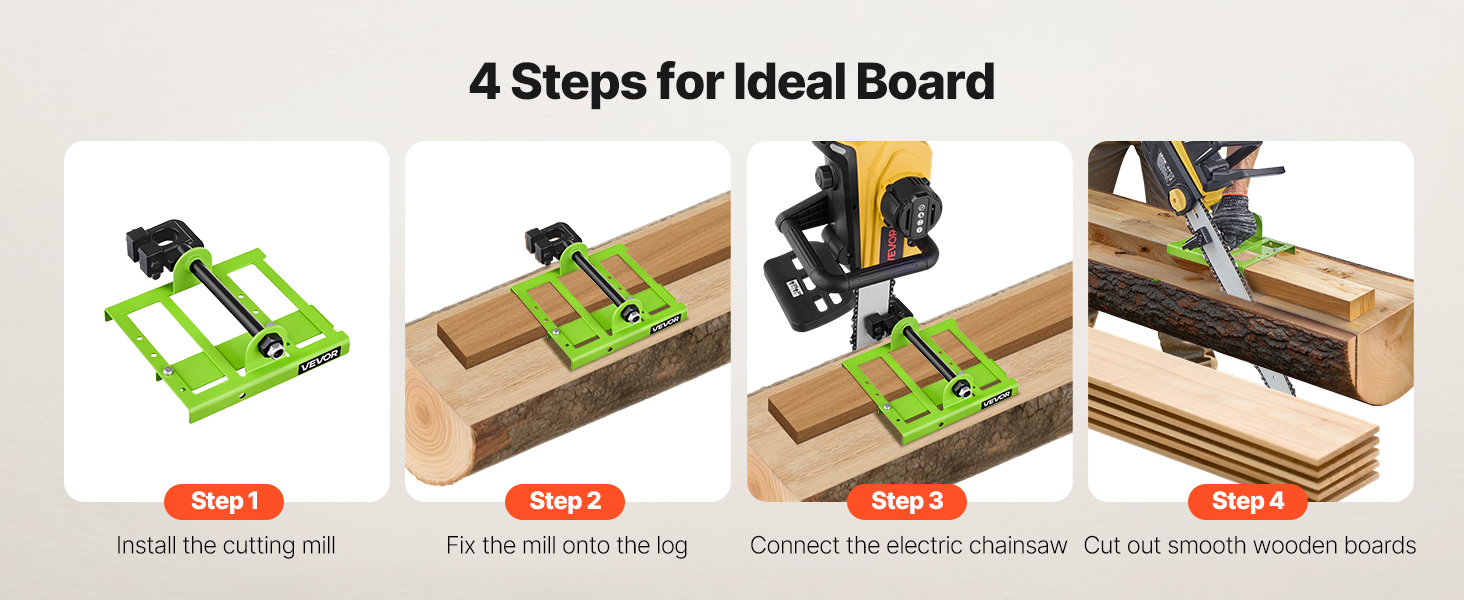 4 Steps for Ideal Board

VEVOR

Step 1

Install the cutting mill

VEVOR

Step 2

Fix the mill onto the log

VEVOR

VEVOR

Step 3

Connect the electric chainsaw

Step 4

Cut out smooth wooden boards