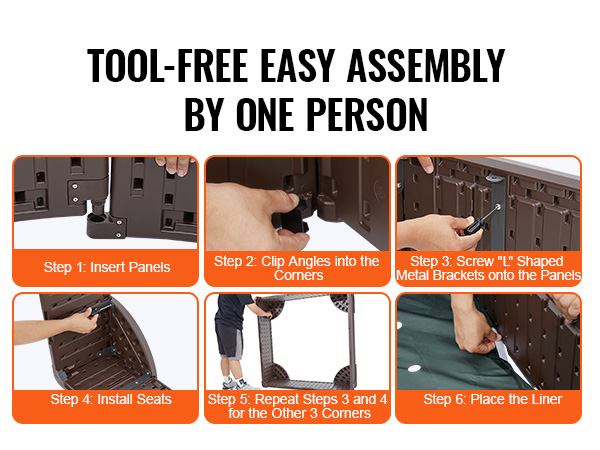 TOOL-FREE EASY ASSEMBLY BY ONE PERSON

Step 1: Insert Panels

Step 2: Clip Angles into the Corners

Step 3: Screw "L" Shaped Metal Brackets onto the Panels

Step 4: Install Seats

Step 5: Repeat Steps 3 and 4 for the Other 3 Corners

Step 6: Place the Liner