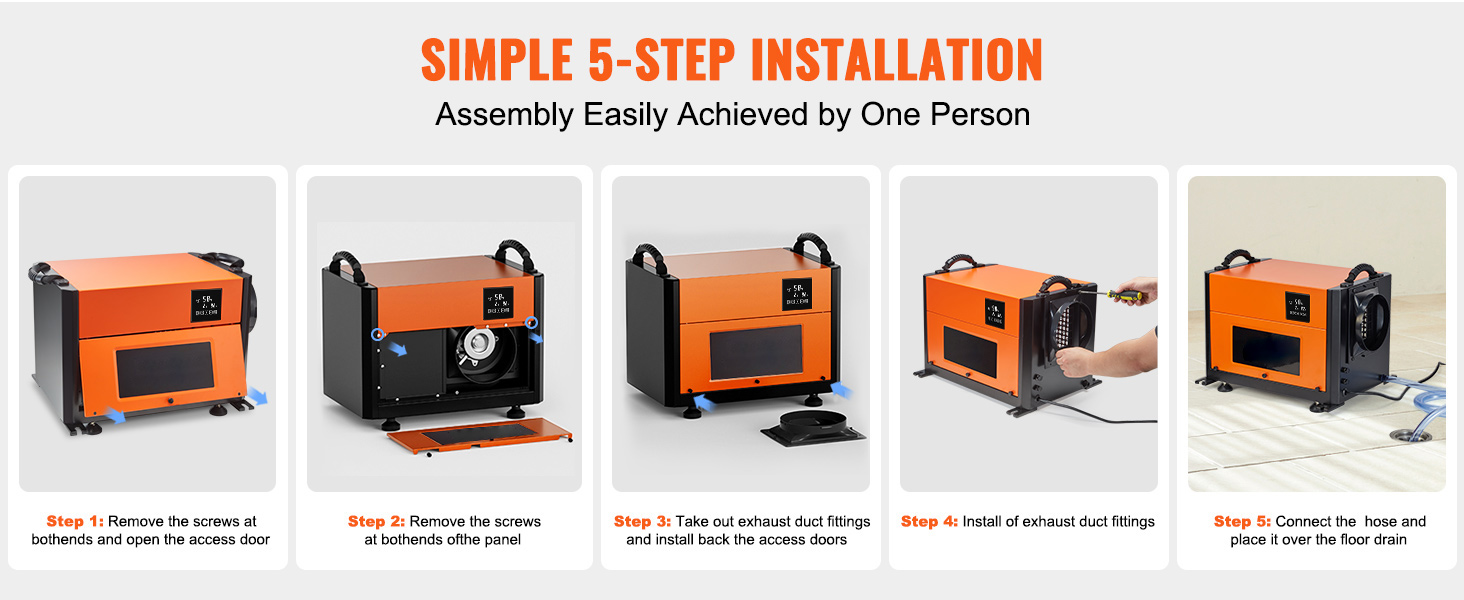 SIMPLE 5-STEP INSTALLATION
Assembly Easily Achieved by One Person

Step 1: Remove the screws at bothends and open the access door

Step 2: Remove the screws at bothends ofthe panel

Step 3: Take out exhaust duct fittings and install back the access doors

Step 4: Install of exhaust duct fittings

Step 5: Connect the hose and place it over the floor drain