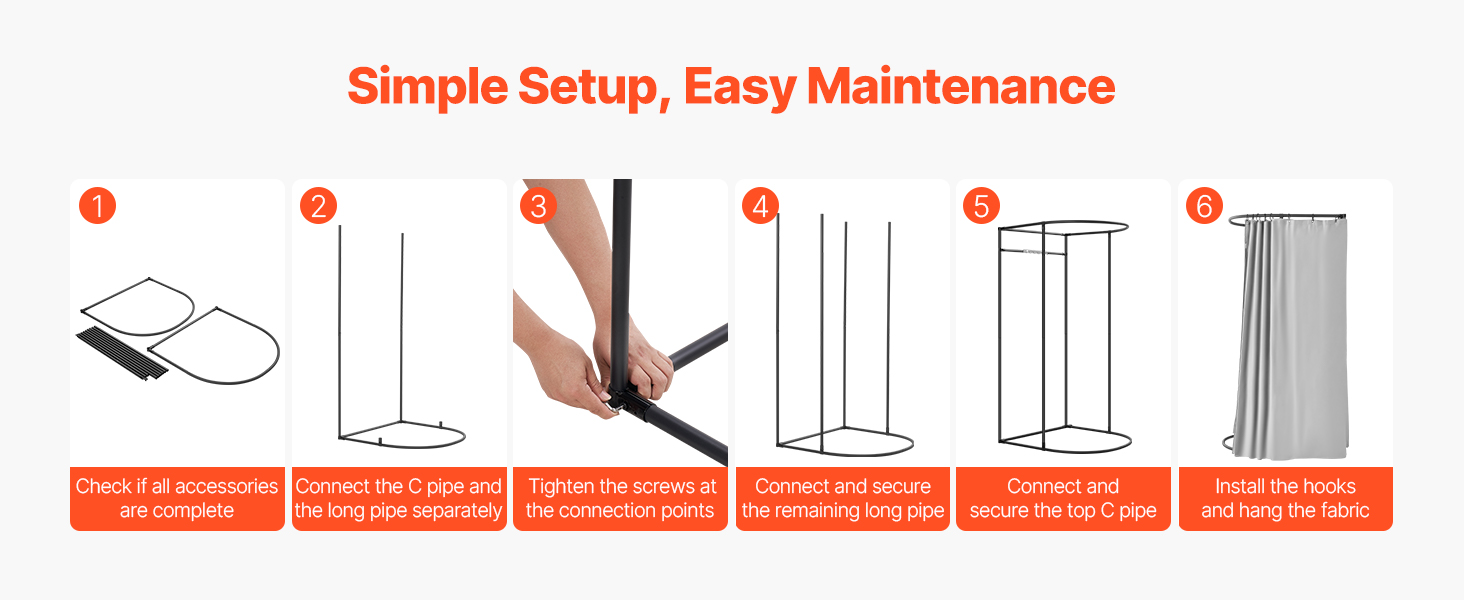 Simple Setup, Easy Maintenance

1
Check if all accessories are complete

2
Connect the C pipe and the long pipe separately

3
Tighten the screws at the connection points

4
Connect and secure the remaining long pipe

5
Connect and secure the top C pipe

6
Install the hooks and hang the fabric