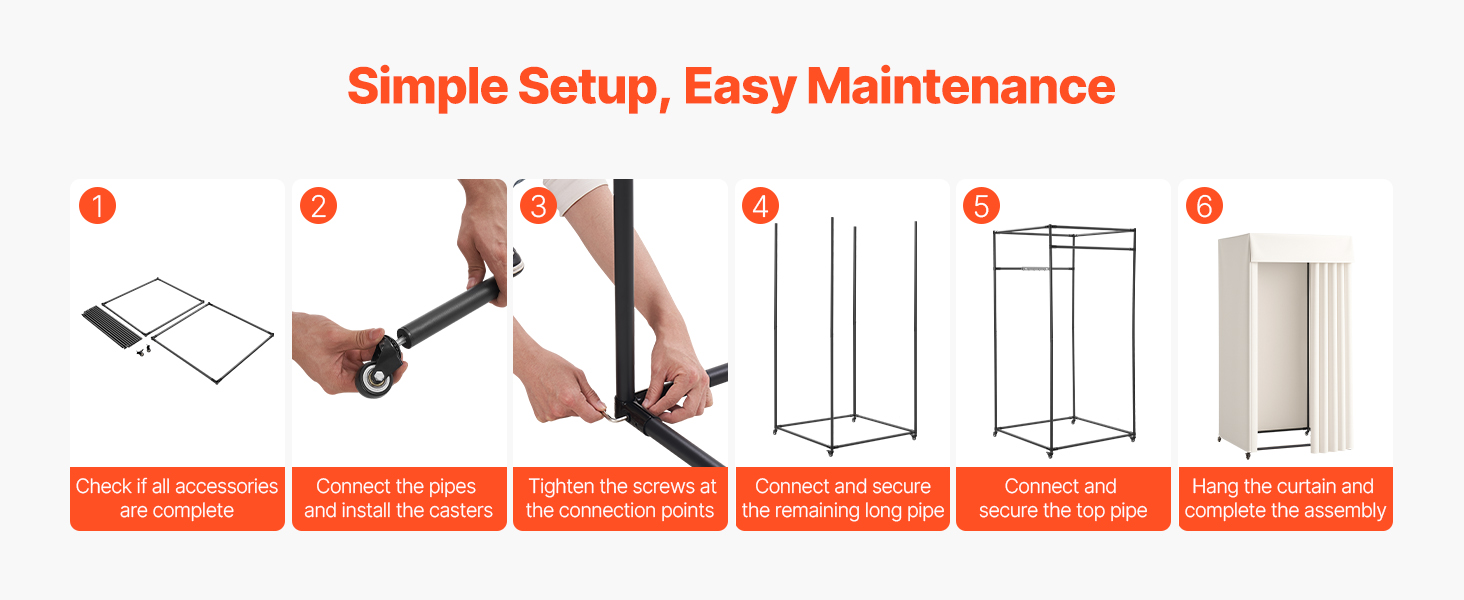 Simple Setup, Easy Maintenance

1
Check if all accessories are complete

2
Connect the pipes and install the casters

3
Tighten the screws at the connection points

4
Connect and secure the remaining long pipe

5
Connect and secure the top pipe

6
Hang the curtain and complete the assembly