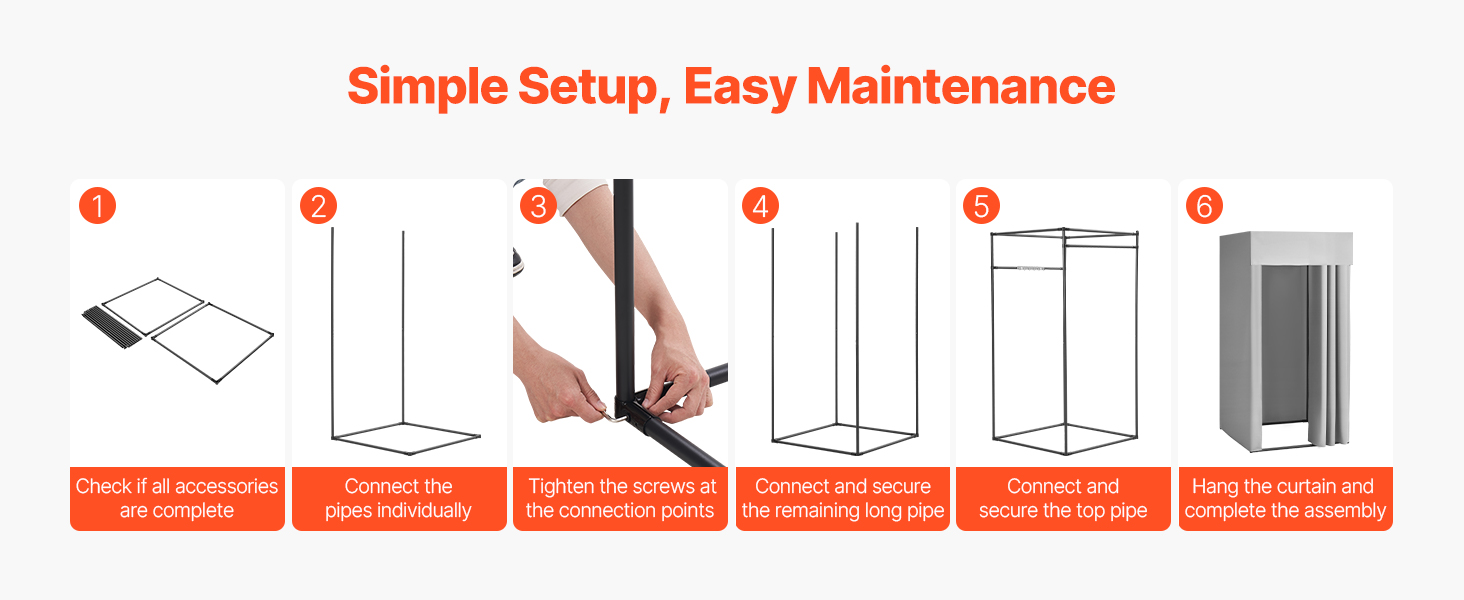 Simple Setup, Easy Maintenance

1
Check if all accessories are complete

2
Connect the pipes individually

3
Tighten the screws at the connection points

4
Connect and secure the remaining long pipe

5
Connect and secure the top pipe

6
Hang the curtain and complete the assembly