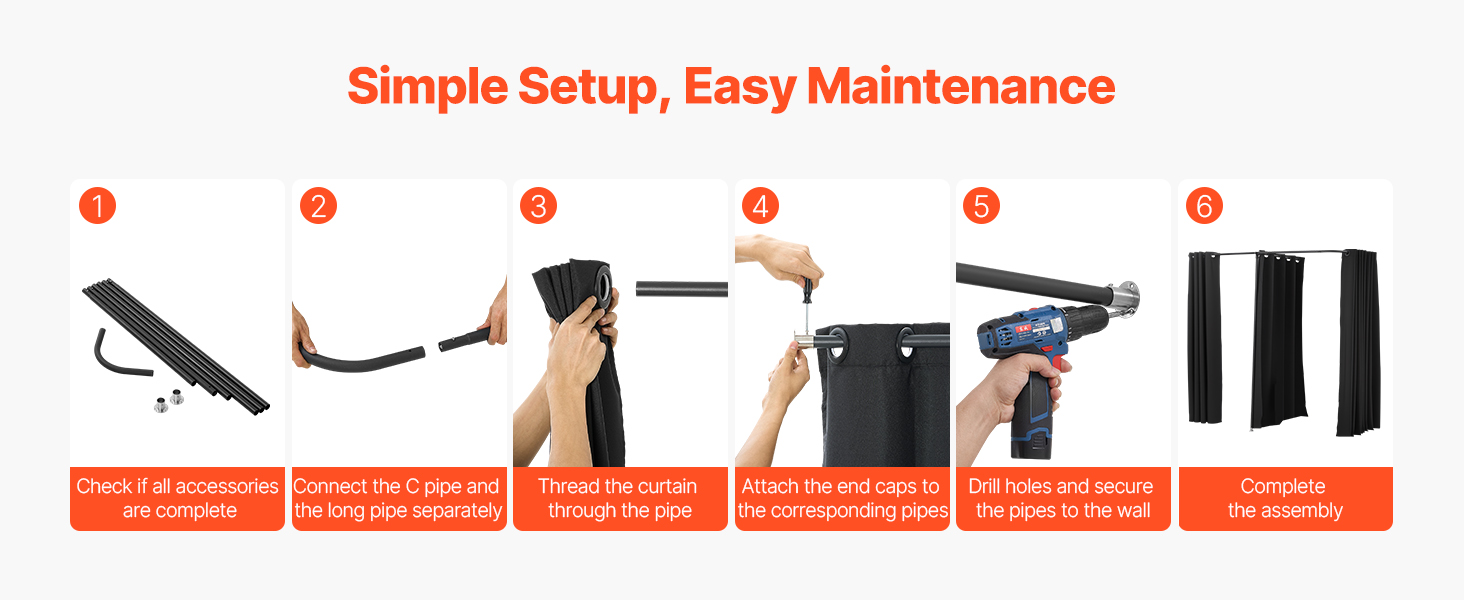 Simple Setup, Easy Maintenance

1
Check if all accessories are complete

2
Connect the C pipe and the long pipe separately

3
Thread the curtain through the pipe

4
Attach the end caps to the corresponding pipes

5
Drill holes and secure the pipes to the wall

6
Complete the assembly