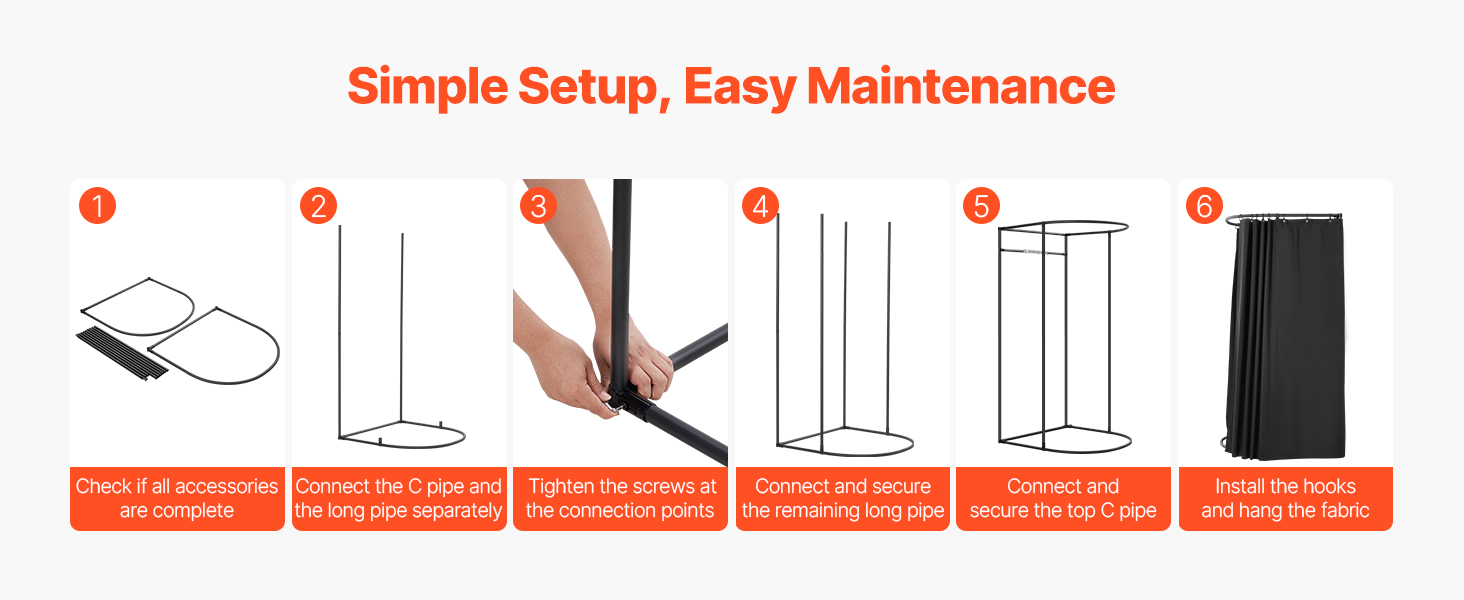 Simple Setup, Easy Maintenance

1
Check if all accessories are complete

2
Connect the C pipe and the long pipe separately

3
Tighten the screws at the connection points

4
Connect and secure the remaining long pipe

5
Connect and secure the top C pipe

6
Install the hooks and hang the fabric