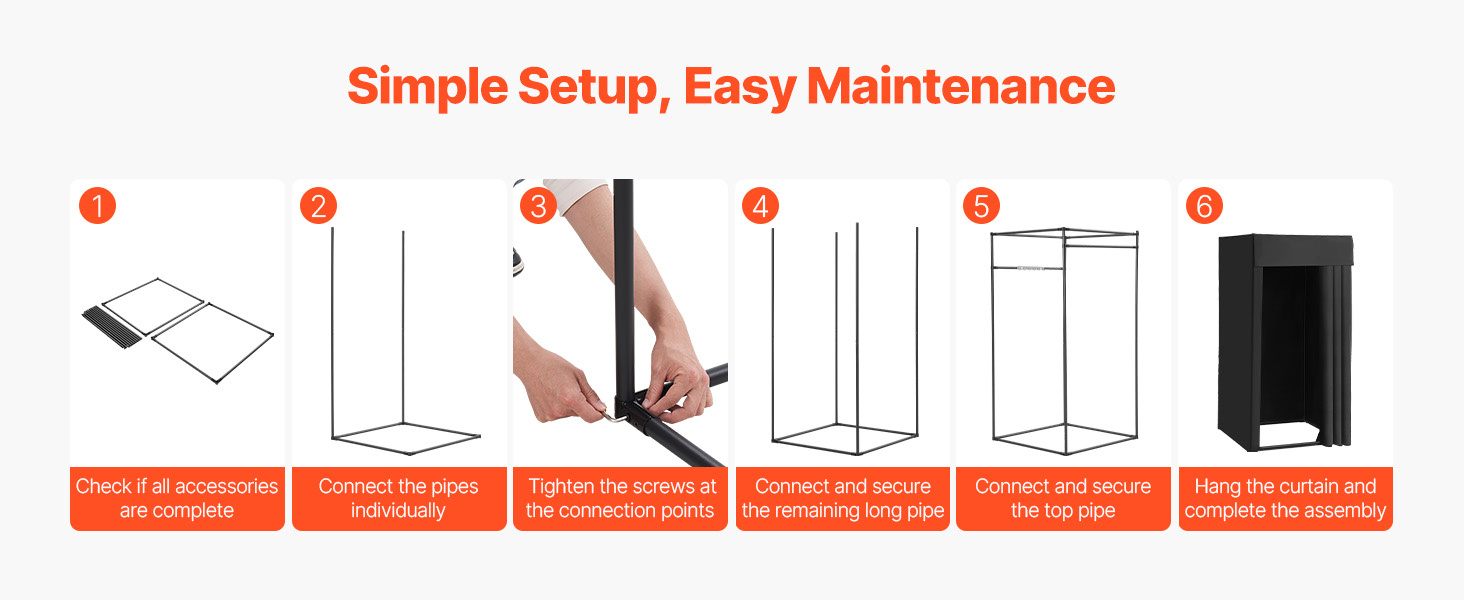 Simple Setup, Easy Maintenance

1
Check if all accessories are complete

2
Connect the pipes individually

3
Tighten the screws at the connection points

4
Connect and secure the remaining long pipe

5
Connect and secure the top pipe

6
Hang the curtain and complete the assembly