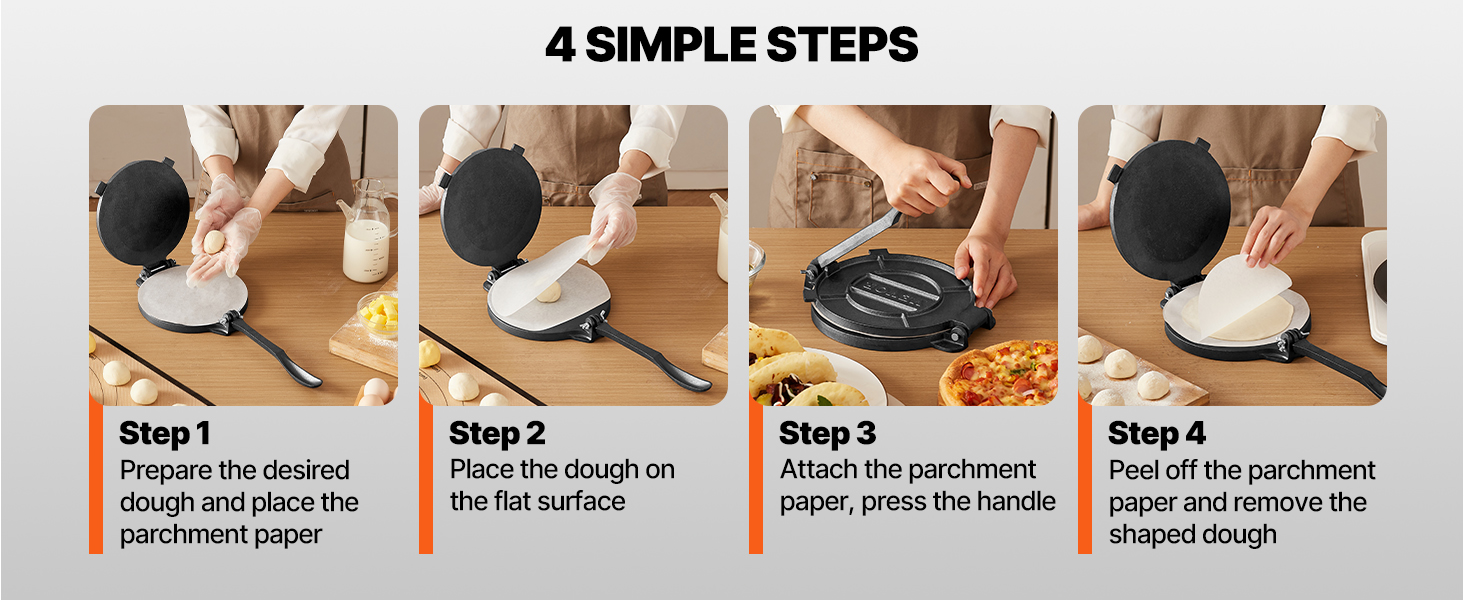 4 SIMPLE STEPS

Step 1
Prepare the desired dough and place the parchment paper

Step 2
Place the dough on the flat surface

Step 3
Attach the parchment paper, press the handle

Step 4
Peel off the parchment paper and remove the shaped dough