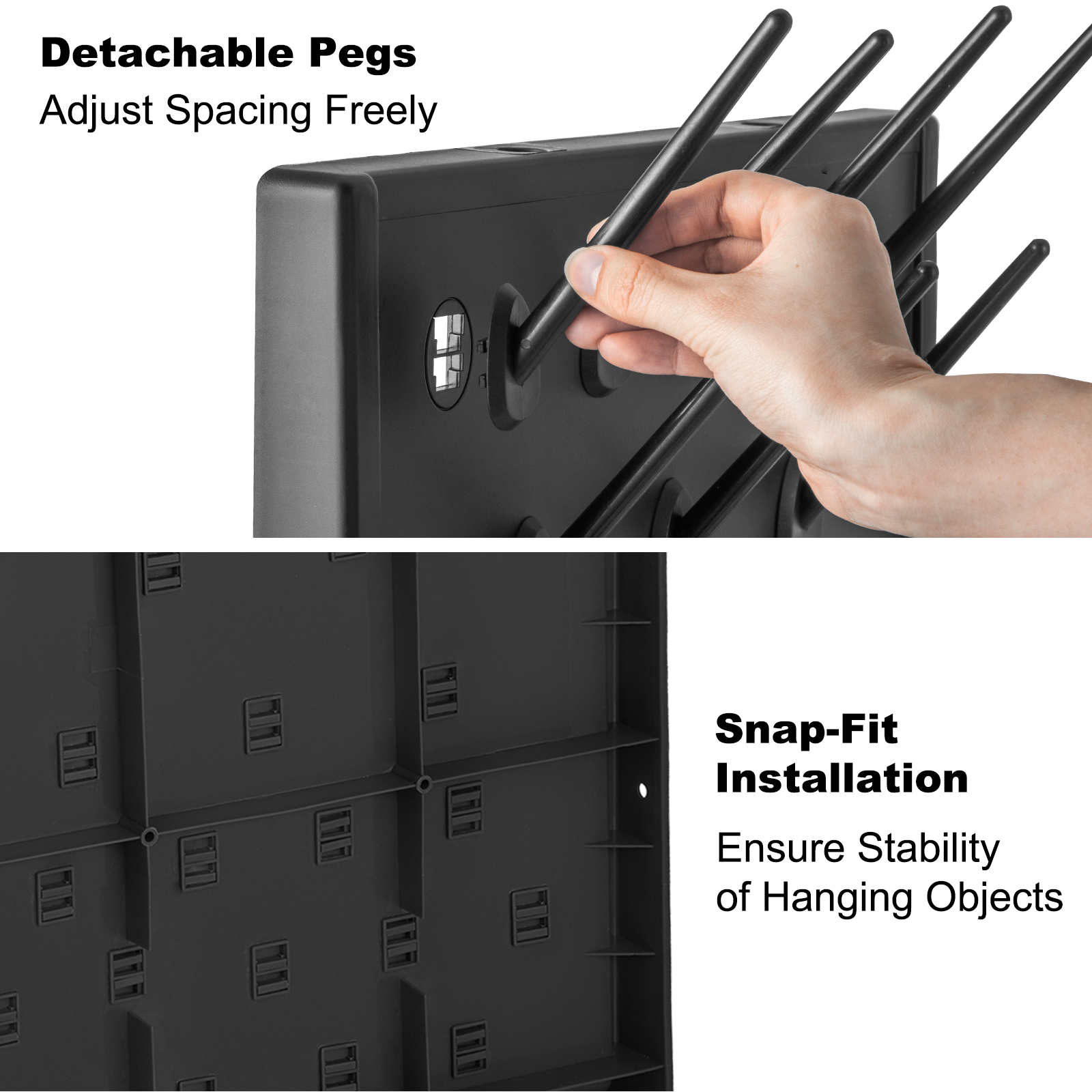 Detachable Pegs
Adjust Spacing Freely

Snap-Fit Installation

Ensure Stability of Hanging Objects