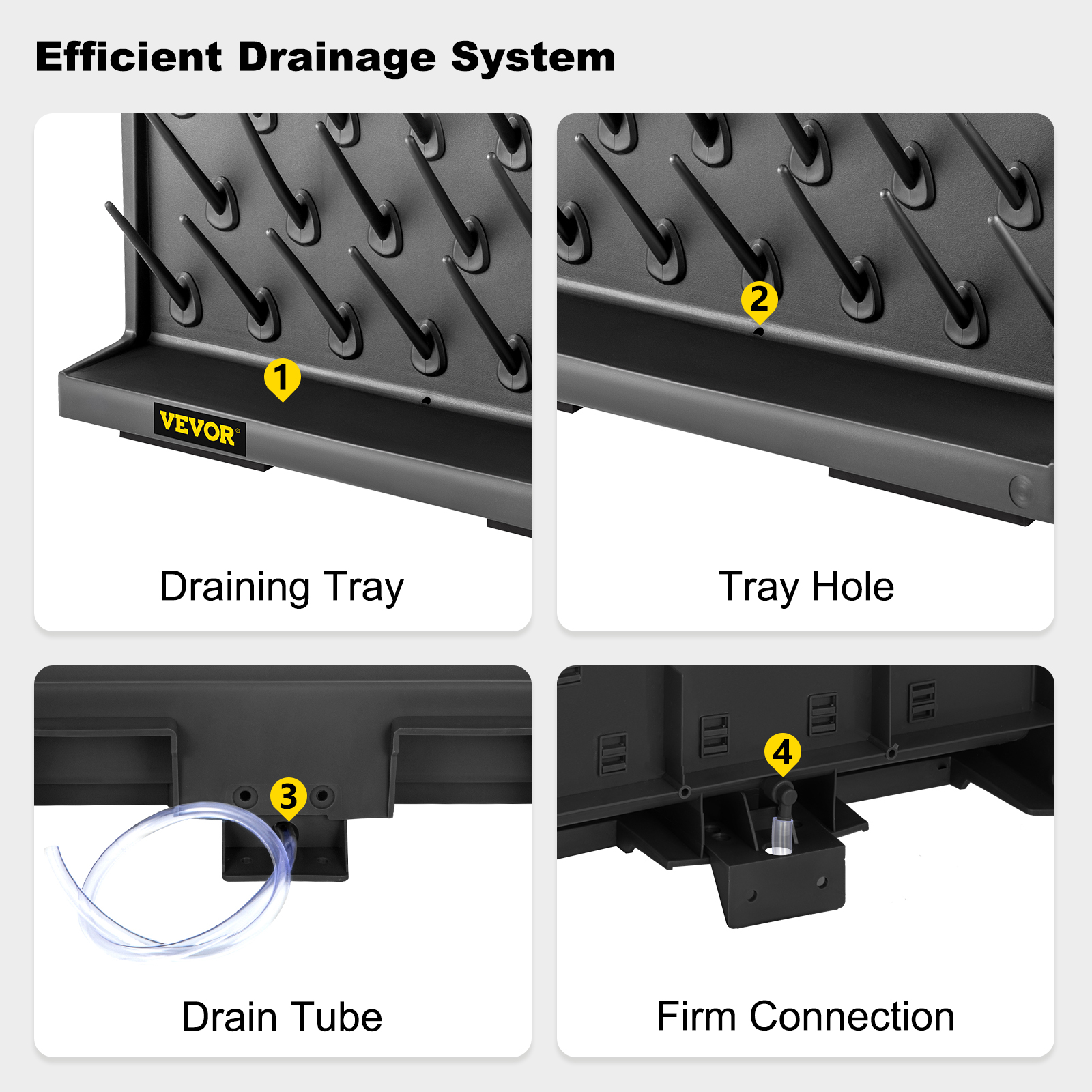 Efficient Drainage System

1

VEVOR®

Draining Tray

2

Tray Hole

3

Drain Tube

4

Firm Connection