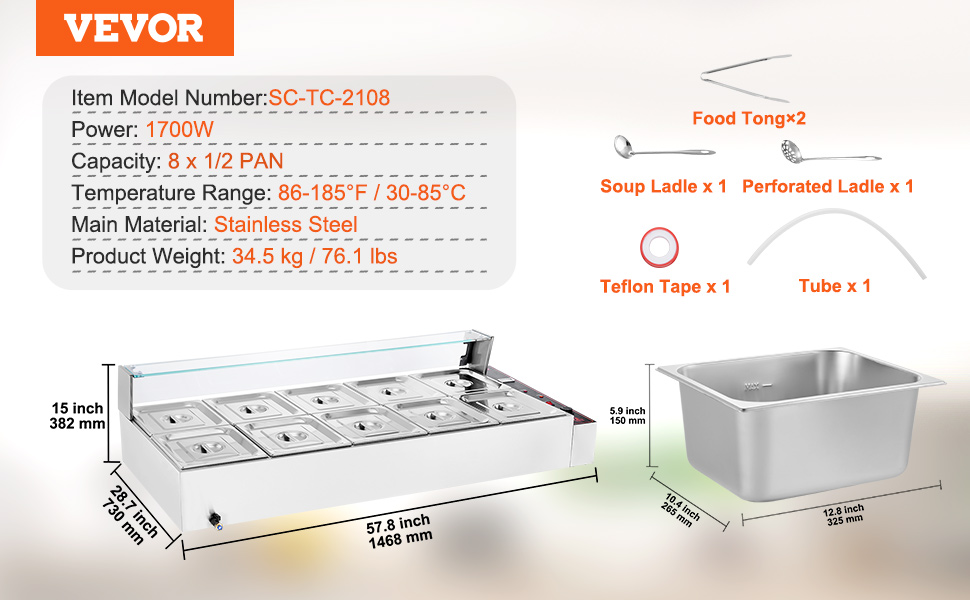 VEVOR

Item Model Number:SC-TC-2108
Power: 1700W
Capacity: 8 x 1/2 PAN
Temperature Range: 86-185°F / 30-85°C
Main Material: Stainless Steel
Product Weight: 34.5 kg / 76.1 lbs

Food Tong×2
Soup Ladle x 1
Perforated Ladle x 1
Teflon Tape x 1
Tube x 1

15 inch
382 mm
28.7 inch
730 mm
57.8 inch
1468 mm

5.9 inch
150 mm
10.4 inch
265 mm
12.8 inch
325 mm