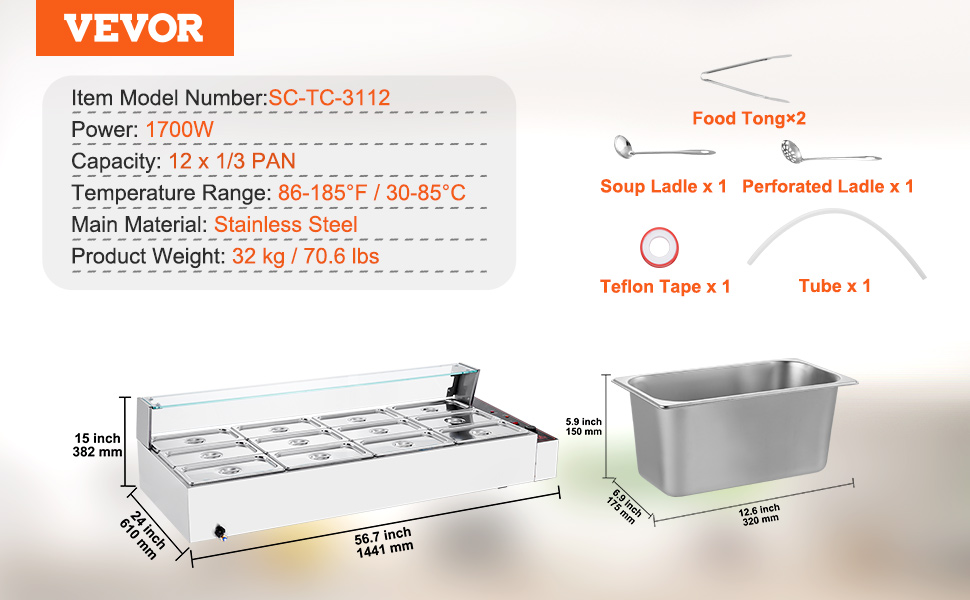 VEVOR

Item Model Number:SC-TC-3112
Power: 1700W
Capacity: 12 x 1/3 PAN
Temperature Range: 86-185°F / 30-85°C
Main Material: Stainless Steel
Product Weight: 32 kg / 70.6 lbs

Food Tong×2
Soup Ladle x 1
Perforated Ladle x 1
Teflon Tape x 1
Tube x 1

15 inch
382 mm
24 inch
610 mm
56.7 inch
1441 mm

5.9 inch
150 mm
6.9 inch
175 mm
12.6 inch
320 mm