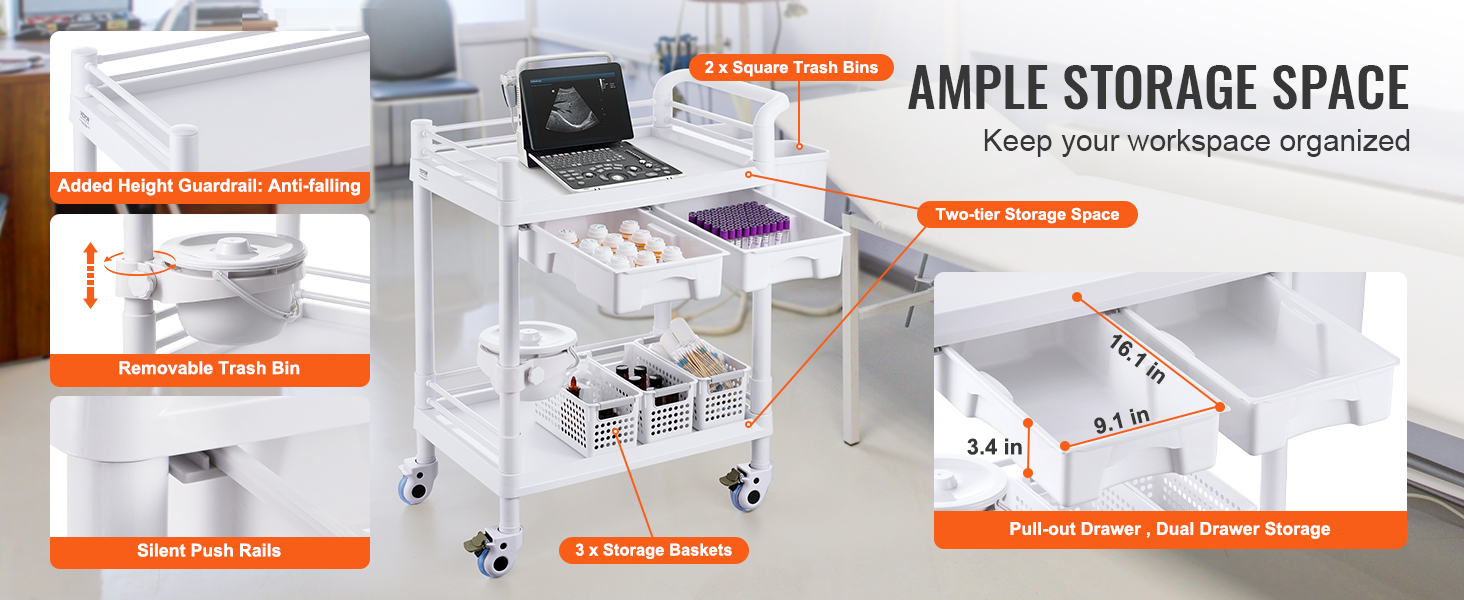 AMPLE STORAGE SPACE
Keep your workspace organized

Added Height Guardrail: Anti-falling

Removable Trash Bin

Silent Push Rails

2 x Square Trash Bins

Two-tier Storage Space

3 x Storage Baskets

16.1 in
9.1 in
3.4 in

Pull-out Drawer , Dual Drawer Storage