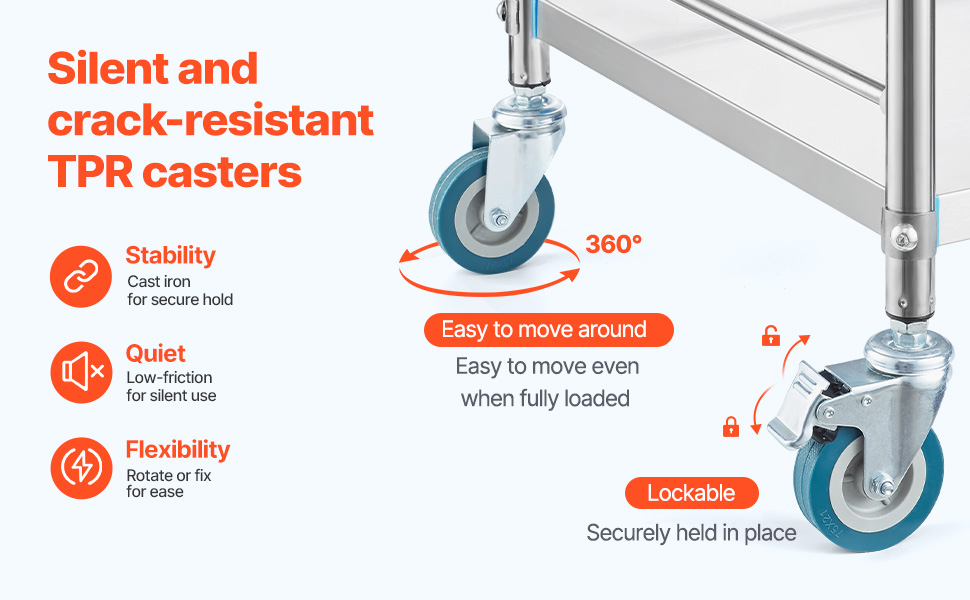 Silent and crack-resistant TPR casters

Stability
Cast iron for secure hold

Quiet
Low-friction for silent use

Flexibility
Rotate or fix for ease

360°

Easy to move around
Easy to move even when fully loaded

Lockable
Securely held in place