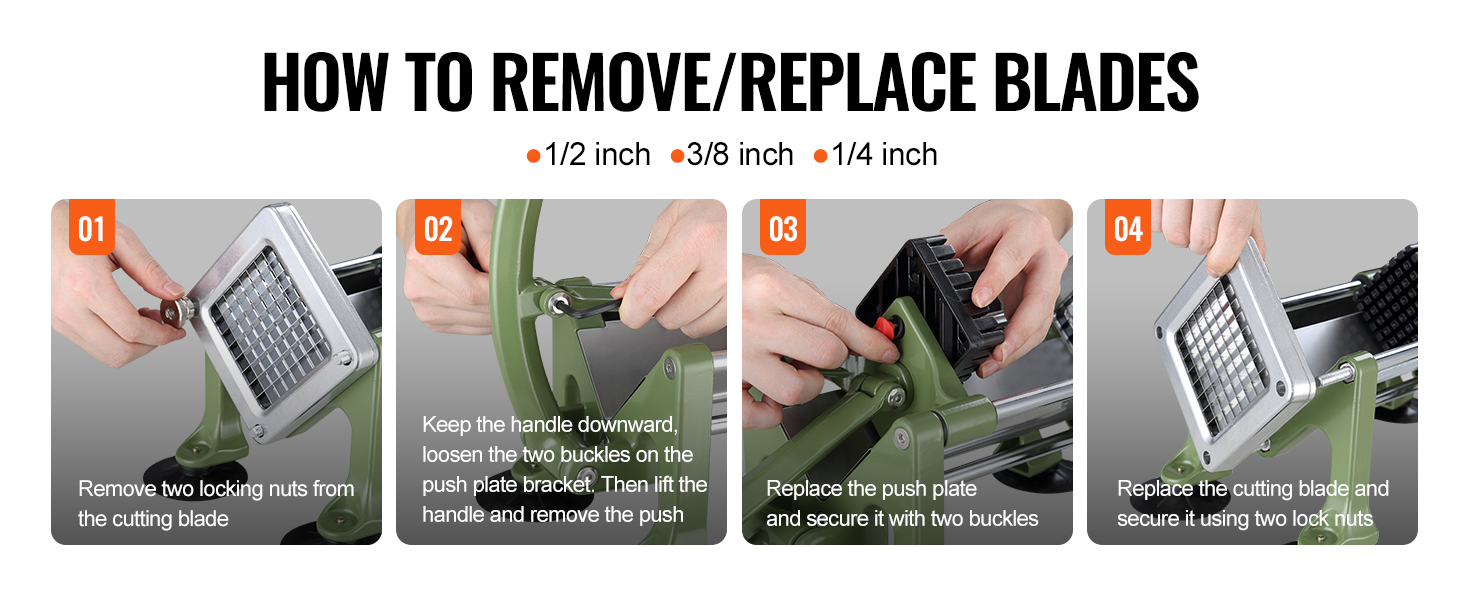 HOW TO REMOVE/REPLACE BLADES

●1/2 inch ●3/8 inch ●1/4 inch

01

Remove two locking nuts from the cutting blade

02

Keep the handle downward, loosen the two buckles on the push plate bracket. Then lift the handle and remove the push

03

Replace the push plate and secure it with two buckles

04

Replace the cutting blade and secure it using two lock nuts