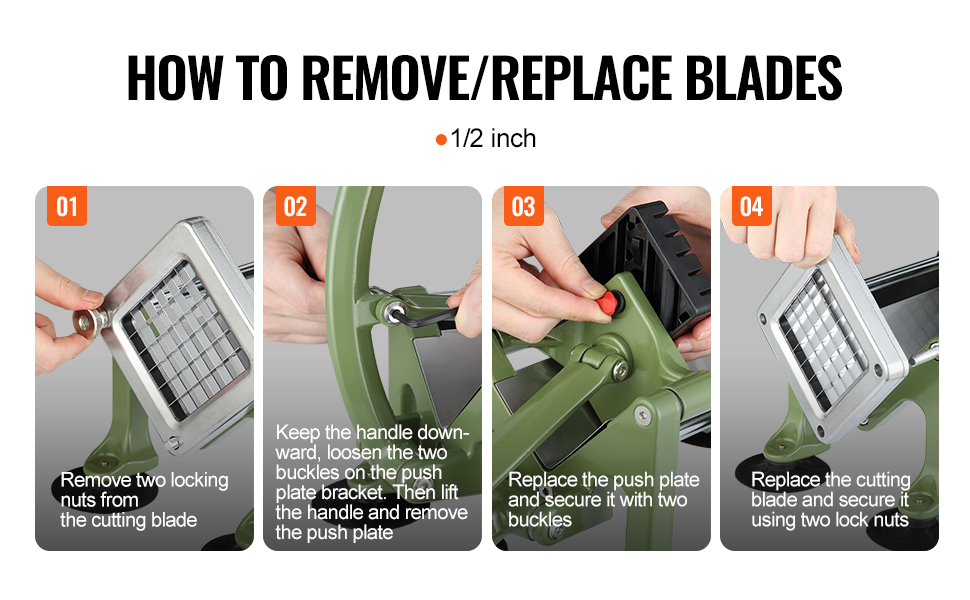 HOW TO REMOVE/REPLACE BLADES

●1/2 inch

01

Remove two locking nuts from the cutting blade

02

Keep the handle downward, loosen the two buckles on the push plate bracket. Then lift the handle and remove the push plate

03

Replace the push plate and secure it with two buckles

04

Replace the cutting blade and secure it using two lock nuts