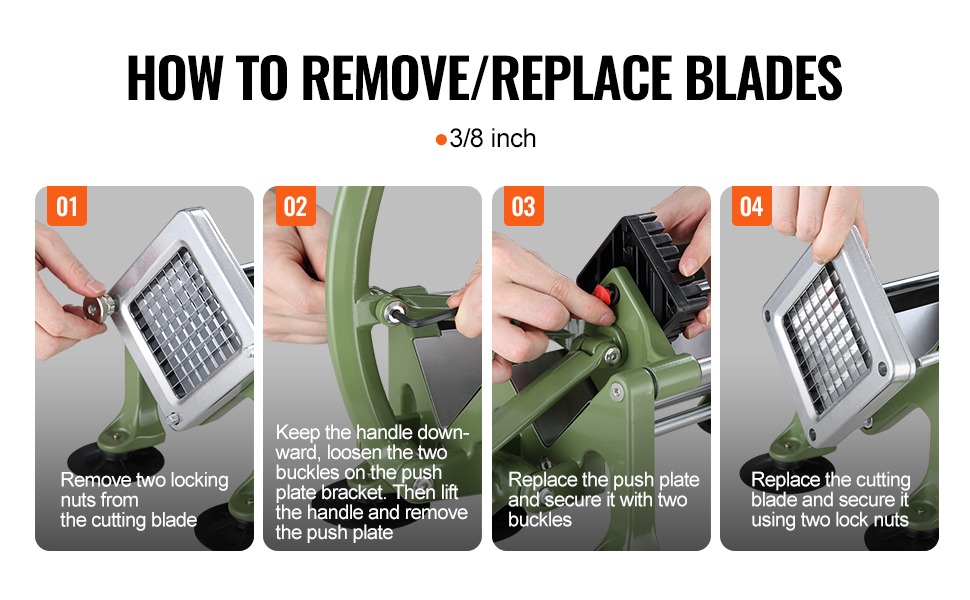 HOW TO REMOVE/REPLACE BLADES

●3/8 inch

01

Remove two locking nuts from the cutting blade

02

Keep the handle downward, loosen the two buckles on the push plate bracket. Then lift the handle and remove the push plate

03

Replace the push plate and secure it with two buckles

04

Replace the cutting blade and secure it using two lock nuts