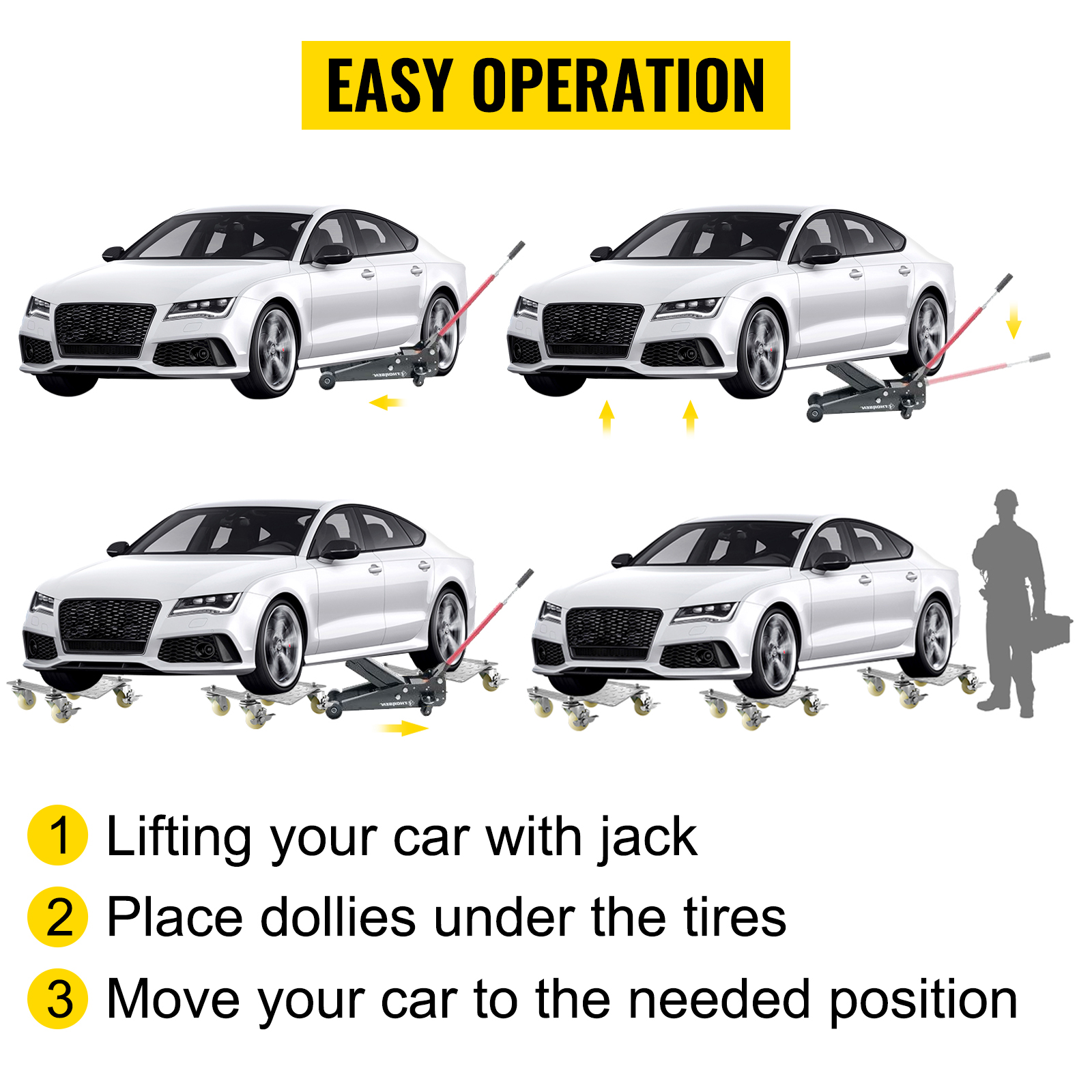 EASY OPERATION

THORSEN

THORSEN

THORSEN

1 Lifting your car with jack

2 Place dollies under the tires

3 Move your car to the needed position