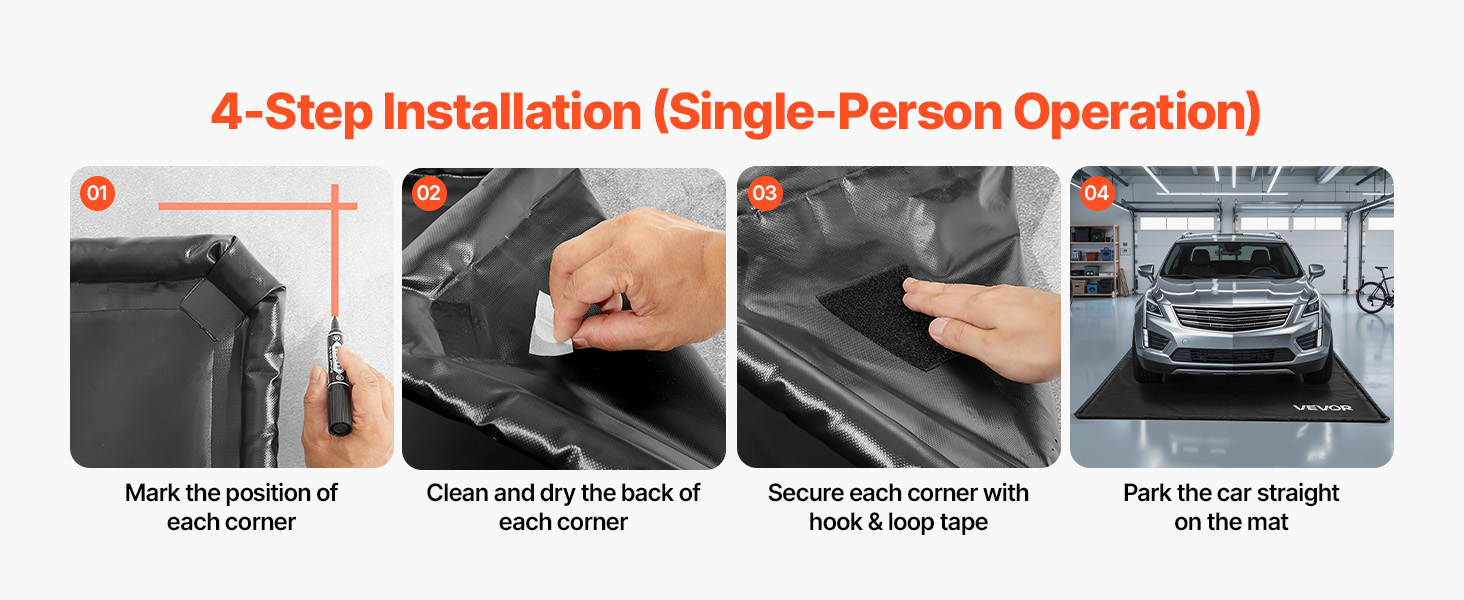 4-Step Installation (Single-Person Operation)

01

Mark the position of each corner

02

Clean and dry the back of each corner

03

Secure each corner with hook & loop tape

04

VEVOR

Park the car straight on the mat